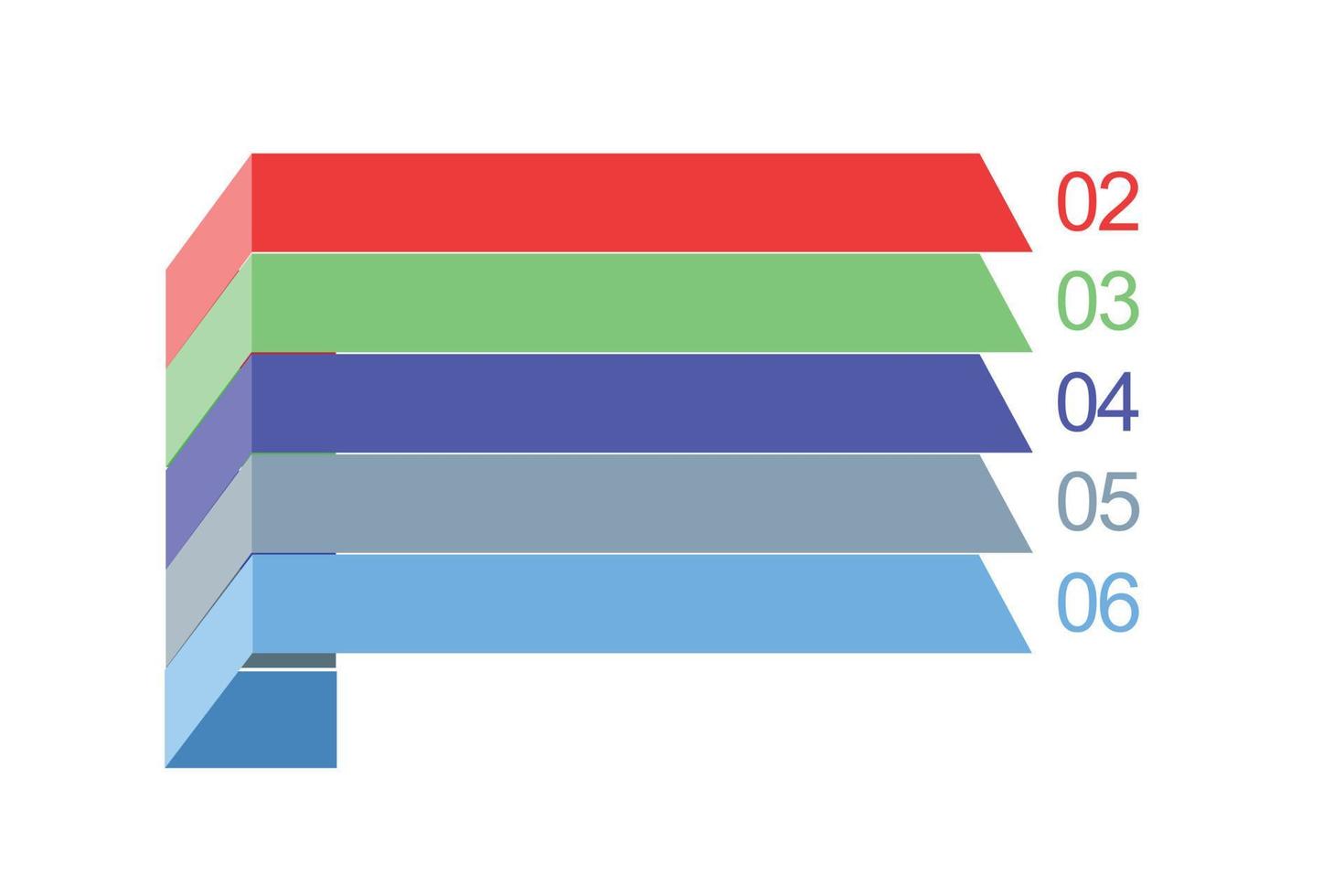 02
03
04
05
06