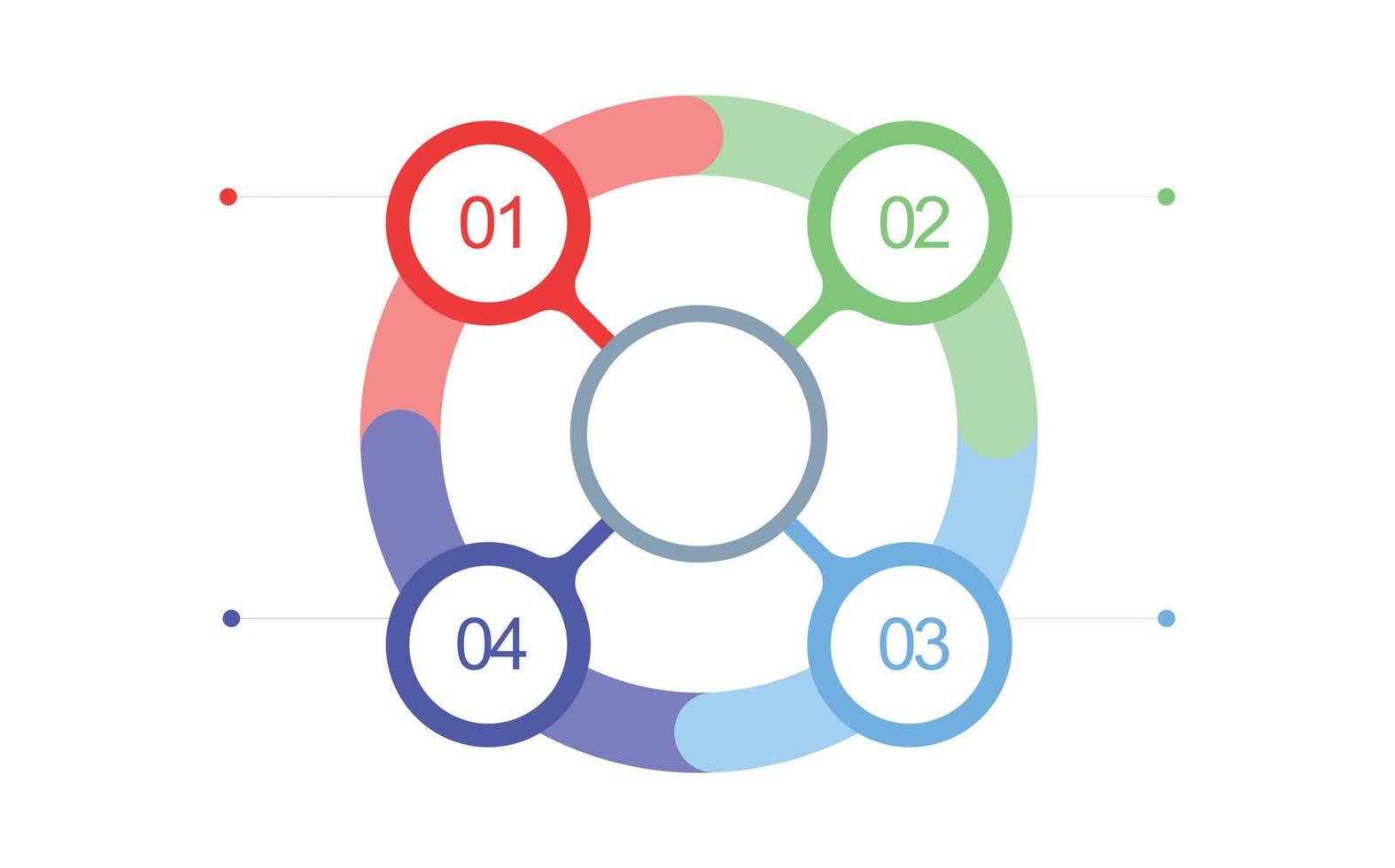 01
02
04
03