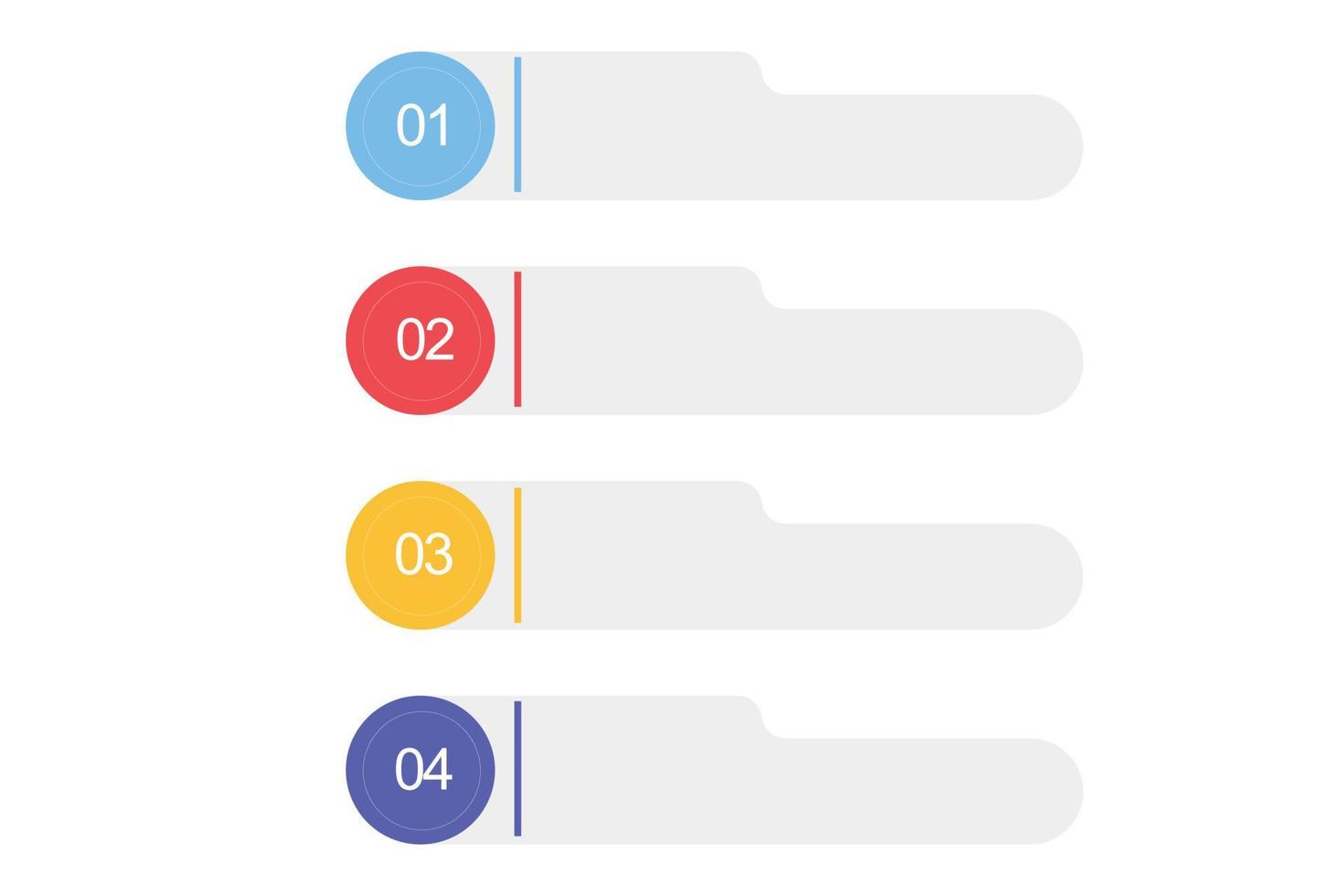 01

02

03

04