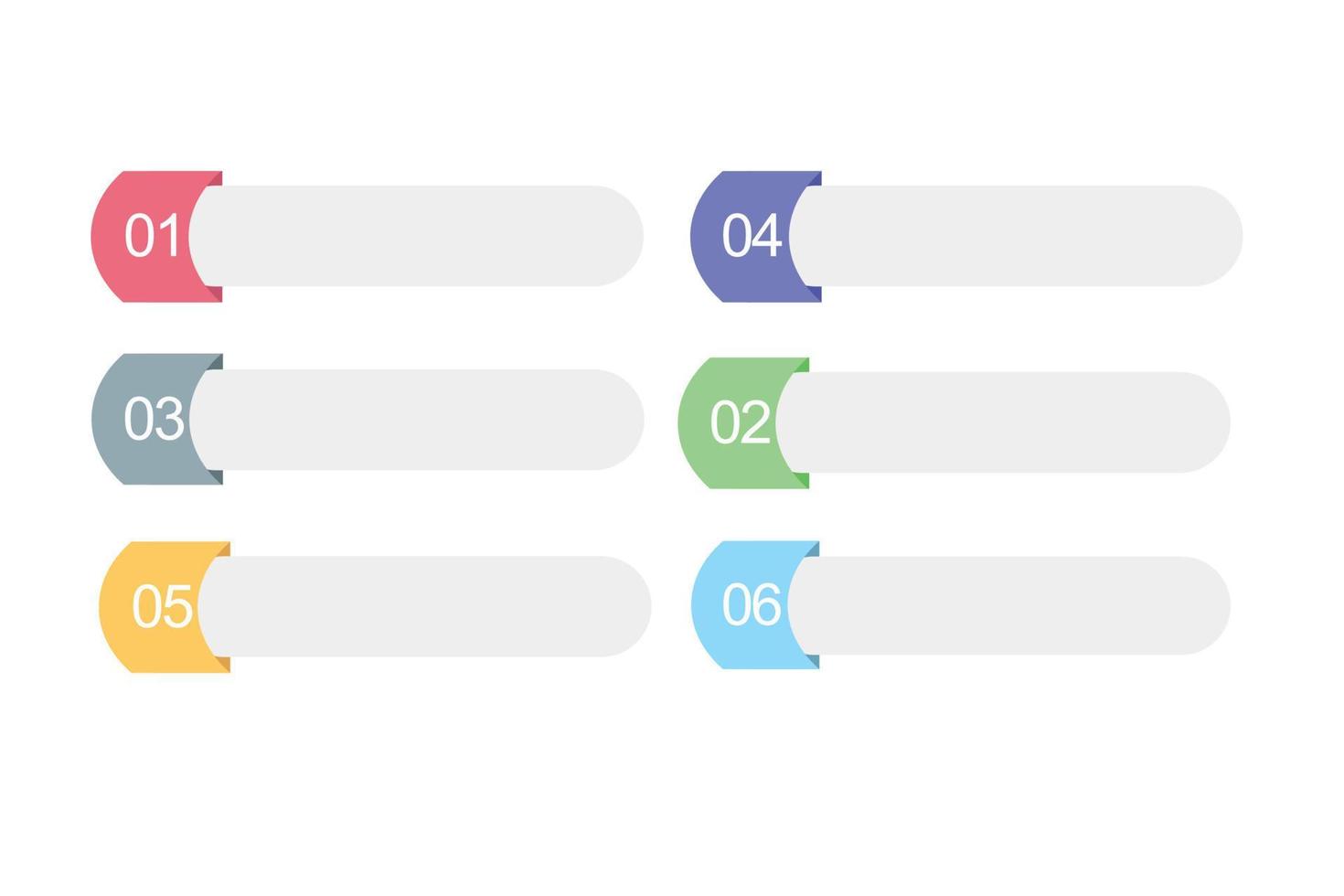 01

03

05

04

02

06