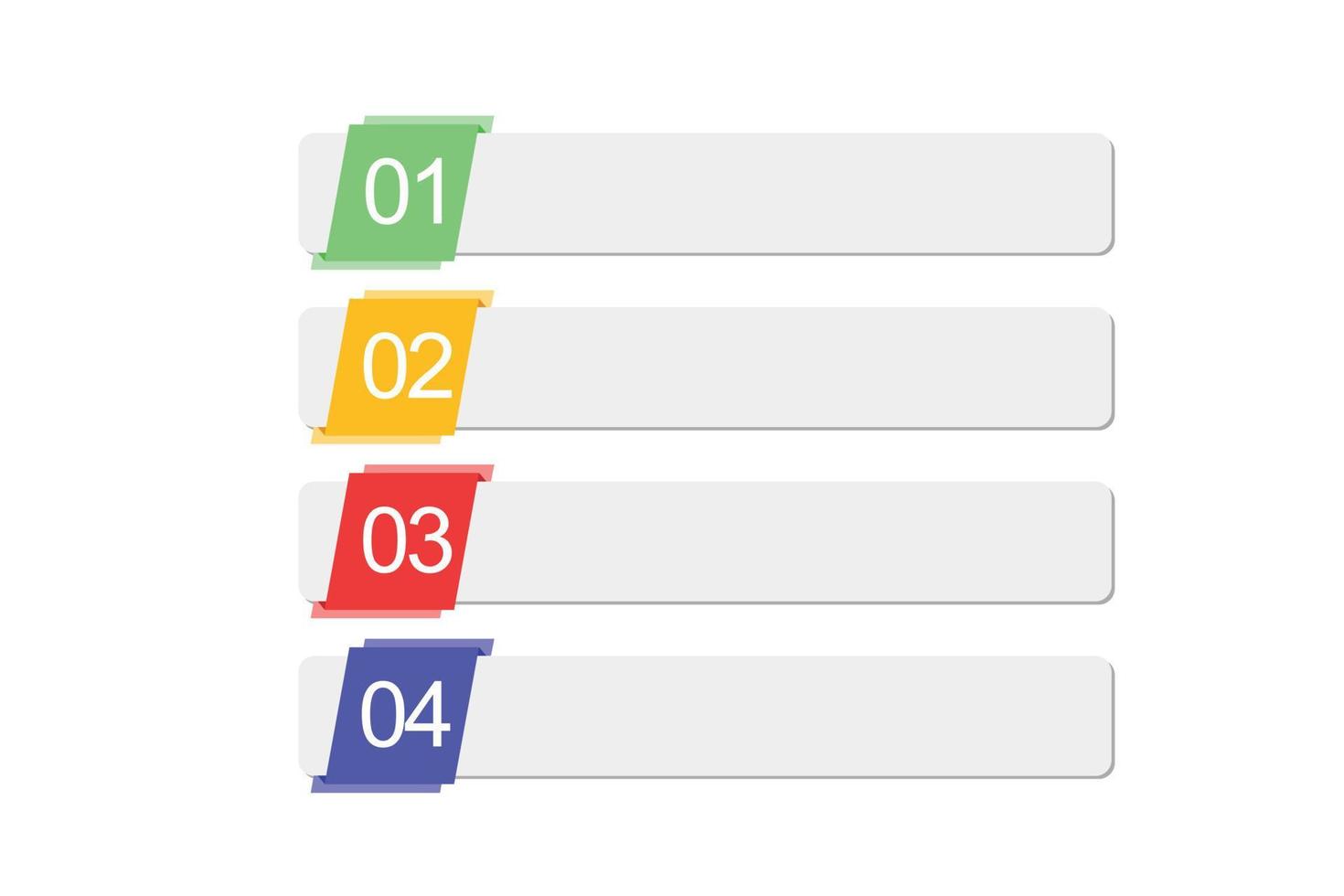 01

02

03

04