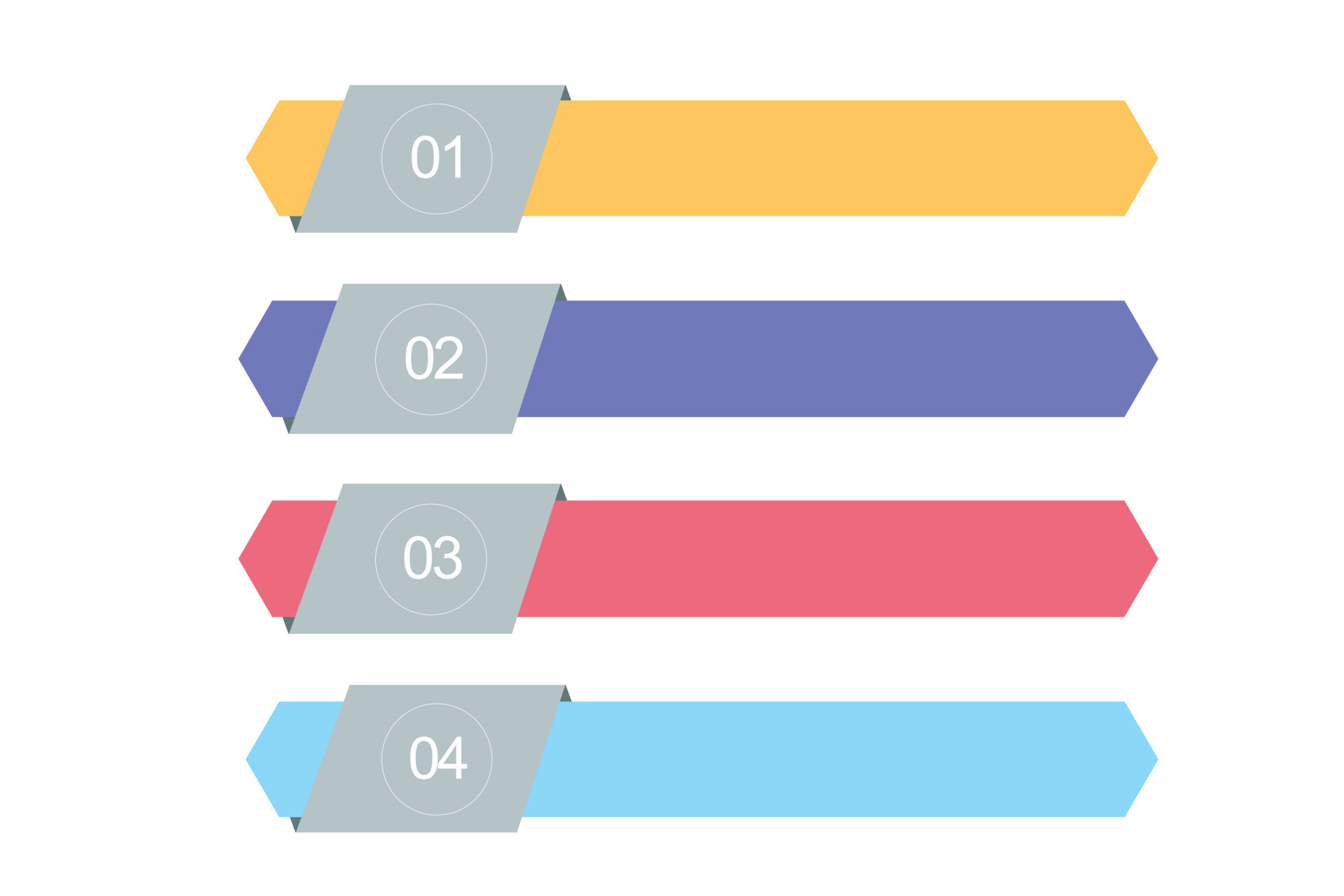 01

02

03

04