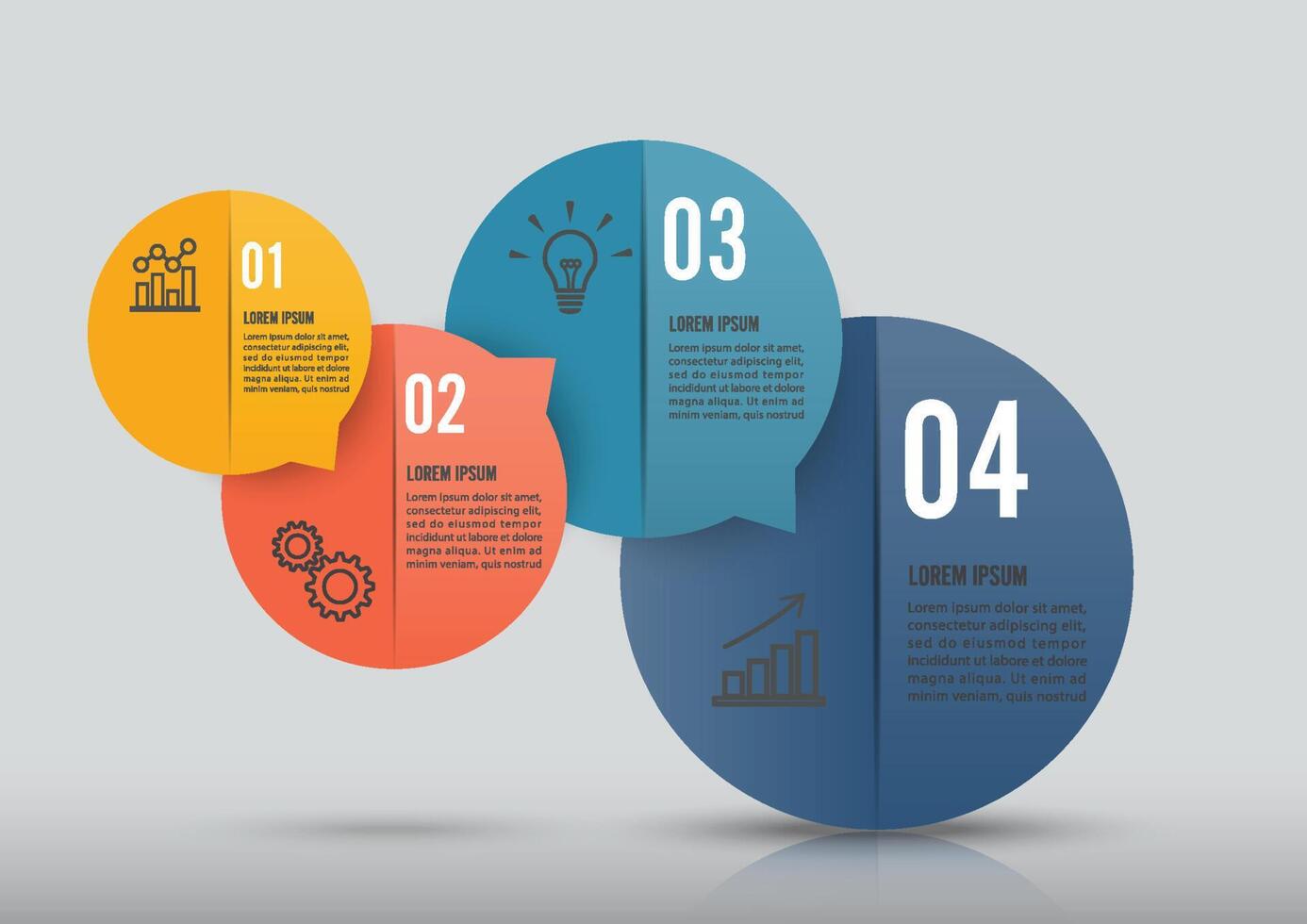 01

LOREM IPSUM

Lorem ipsum dolor sit amet, consectetur adipiscing elit, sed do eiusmod tempor incididunt ut labore et dolore magna aliqua. Ut enim ad minim veniam, quis nostrud

02

LOREM IPSUM

Lorem ipsum dolor sit amet, consectetur adipiscing elit, sed do eiusmod tempor incididunt ut labore et dolore magna aliqua. Ut enim ad minim veniam, quis nostrud

03

LOREM IPSUM

Lorem ipsum dolor sit amet, consectetur adipiscing elit, sed do eiusmod tempor incididunt ut labore et dolore magna aliqua. Ut enim ad minim veniam, quis nostrud

04

LOREM IPSUM

Lorem ipsum dolor sit amet, consectetur adipiscing elit, sed do eiusmod tempor incididunt ut labore et dolore magna aliqua. Ut enim ad minim veniam, quis nostrud