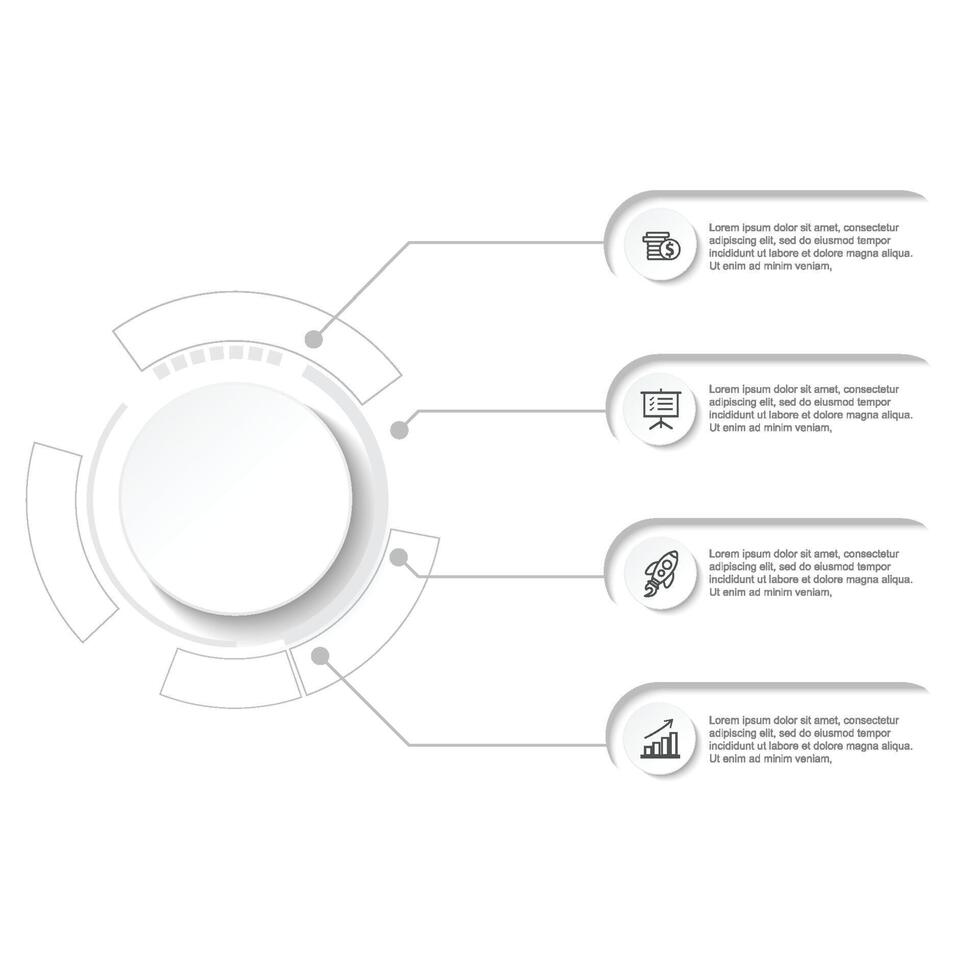 Lorem ipsum dolor sit amet, consectetur adipiscing elit, sed do eiusmod tempor incididunt ut labore et dolore magna aliqua. Ut enim ad minim veniam,

Lorem ipsum dolor sit amet, consectetur adipiscing elit, sed do eiusmod tempor incididunt ut labore et dolore magna aliqua. Ut enim ad minim veniam,

Lorem ipsum dolor sit amet, consectetur adipiscing elit, sed do eiusmod tempor incididunt ut labore et dolore magna aliqua. Ut enim ad minim veniam,

Lorem ipsum dolor sit amet, consectetur adipiscing elit, sed do eiusmod tempor incididunt ut labore et dolore magna aliqua. Ut enim ad minim veniam,