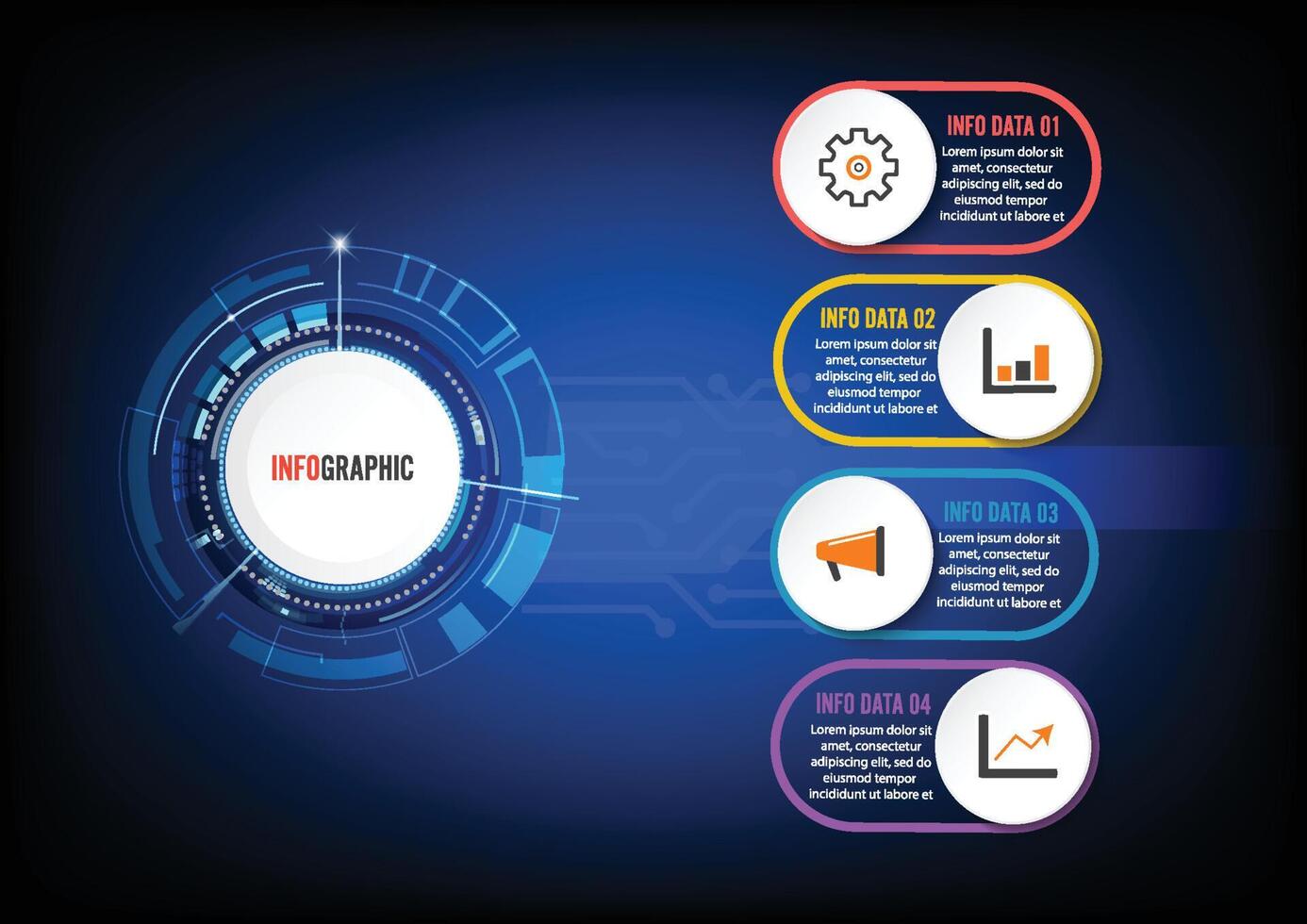 INFOGRAPHIC

INFO DATA 01
Lorem ipsum dolor sit amet, consectetur adipiscing elit, sed do eiusmod tempor incididunt ut labore et

INFO DATA 02
Lorem ipsum dolor sit amet, consectetur adipiscing elit, sed do eiusmod tempor incididunt ut labore et

INFO DATA 03
Lorem ipsum dolor sit amet, consectetur adipiscing elit, sed do eiusmod tempor incididunt ut labore et

INFO DATA 04
Lorem ipsum dolor sit amet, consectetur adipiscing elit, sed do eiusmod tempor incididunt ut labore et