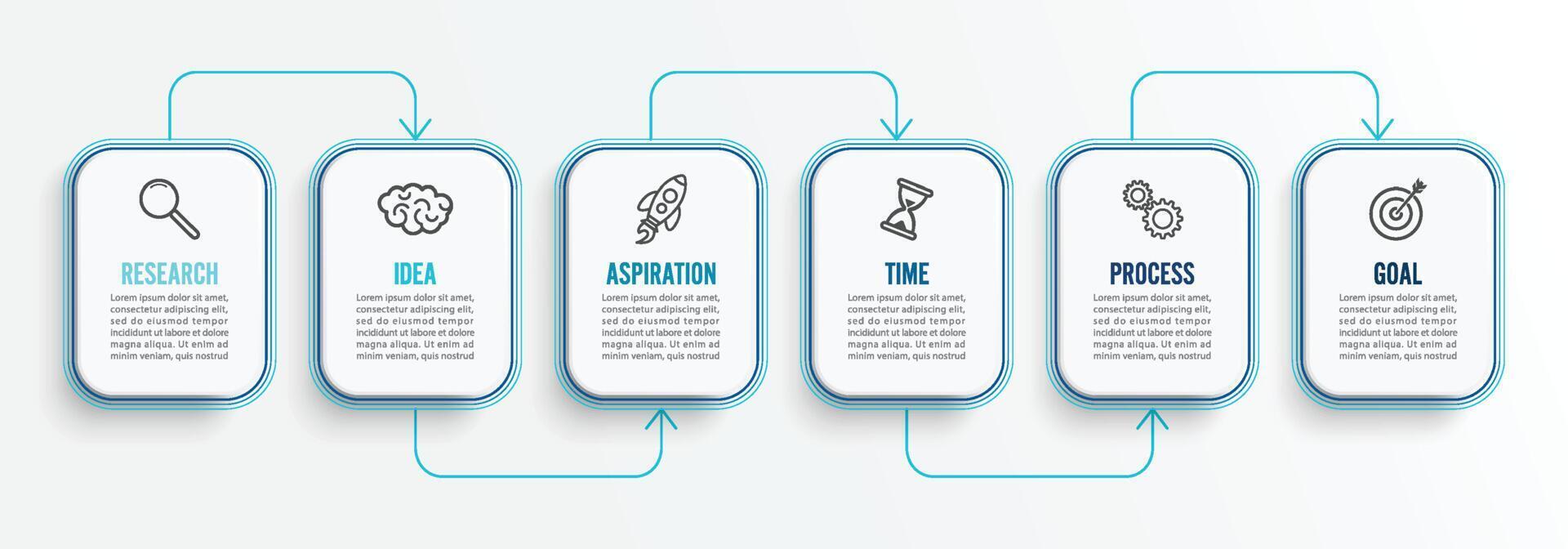 RESEARCH

Lorem ipsum dolor sit amet, consectetur adipiscing elit, sed do eiusmod tempor incididunt ut labore et dolore magna aliqua. Ut enim ad minim veniam, quis nostrud

IDEA

Lorem ipsum dolor sit amet, consectetur adipiscing elit, sed do eiusmod tempor incididunt ut labore et dolore magna aliqua. Ut enim ad minim veniam, quis nostrud

ASPIRATION

Lorem ipsum dolor sit amet, consectetur adipiscing elit, sed do eiusmod tempor incididunt ut labore et dolore magna aliqua. Ut enim ad minim veniam, quis nostrud

TIME

Lorem ipsum dolor sit amet, consectetur adipiscing elit, sed do eiusmod tempor incididunt ut labore et dolore magna aliqua. Ut enim ad minim veniam, quis nostrud

PROCESS

Lorem ipsum dolor sit amet, consectetur adipiscing elit, sed do eiusmod tempor incididunt ut labore et dolore magna aliqua. Ut enim ad minim veniam, quis nostrud

GOAL

Lorem ipsum dolor sit amet, consectetur adipiscing elit, sed do eiusmod tempor incididunt ut labore et dolore magna aliqua. Ut enim ad minim veniam, quis nostrud