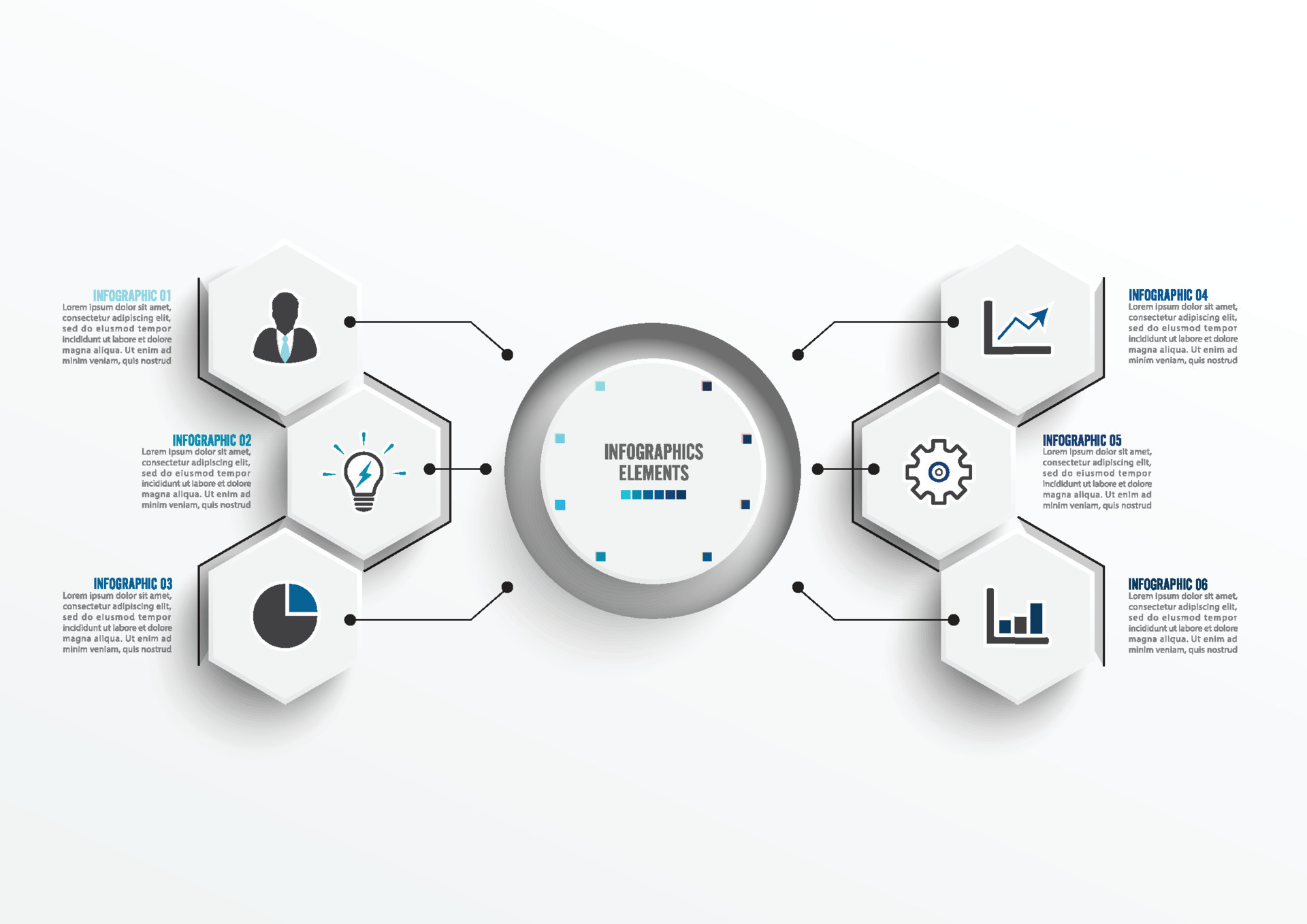 INFOGRAPHIC 01
Lorem ipsum dolor sit amet, consectetur adipiscing elit, sed do eiusmod tempor incididunt ut labore et dolore magna aliqua. Ut enim ad minim veniam, quis nostrud

INFOGRAPHIC 02
Lorem ipsum dolor sit amet, consectetur adipiscing elit, sed do eiusmod tempor incididunt ut labore et dolore magna aliqua. Ut enim ad minim veniam, quis nostrud

INFOGRAPHIC 03
Lorem ipsum dolor sit amet, consectetur adipiscing elit, sed do eiusmod tempor incididunt ut labore et dolore magna aliqua. Ut enim ad minim veniam, quis nostrud

INFOGRAPHICS ELEMENTS

INFOGRAPHIC 04
Lorem ipsum dolor sit amet, consectetur adipiscing elit, sed do eiusmod tempor incididunt ut labore et dolore magna aliqua. Ut enim ad minim veniam, quis nostrud

INFOGRAPHIC 05
Lorem ipsum dolor sit amet, consectetur adipiscing elit, sed do eiusmod tempor incididunt ut labore et dolore magna aliqua. Ut enim ad minim veniam, quis nostrud

INFOGRAPHIC 06
Lorem ipsum dolor sit amet, consectetur adipiscing elit, sed do eiusmod tempor incididunt ut labore et dolore magna aliqua. Ut enim ad minim veniam, quis nostrud