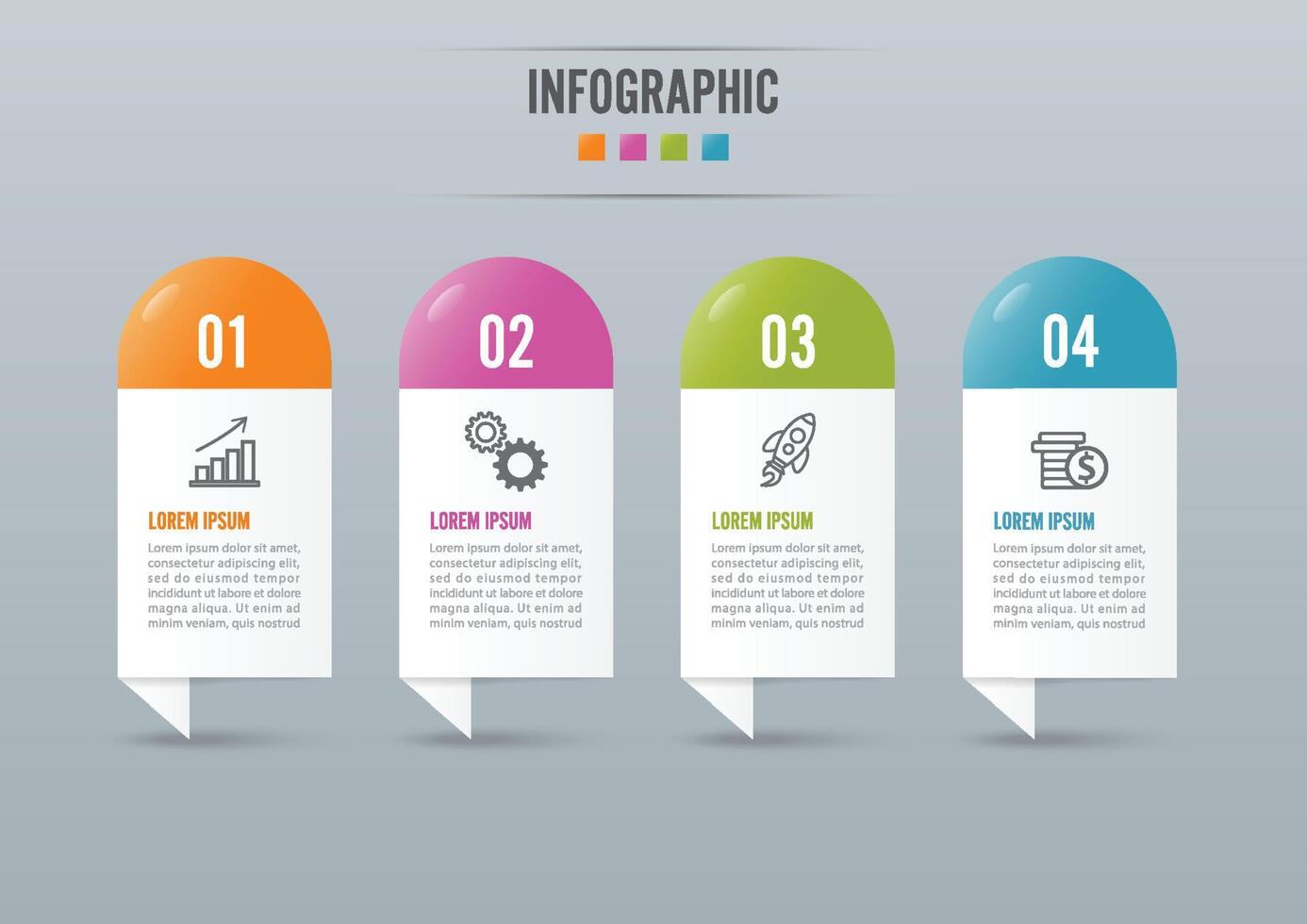 INFOGRAPHIC

01

LOREM IPSUM

Lorem ipsum dolor sit amet, consectetur adipiscing elit, sed do eiusmod tempor incididunt ut labore et dolore magna aliqua. Ut enim ad minim veniam, quis nostrud

02

LOREM IPSUM

Lorem ipsum dolor sit amet, consectetur adipiscing elit, sed do eiusmod tempor incididunt ut labore et dolore magna aliqua. Ut enim ad minim veniam, quis nostrud

03

LOREM IPSUM

Lorem ipsum dolor sit amet, consectetur adipiscing elit, sed do eiusmod tempor incididunt ut labore et dolore magna aliqua. Ut enim ad minim veniam, quis nostrud

04

LOREM IPSUM

Lorem ipsum dolor sit amet, consectetur adipiscing elit, sed do eiusmod tempor incididunt ut labore et dolore magna aliqua. Ut enim ad minim veniam, quis nostrud