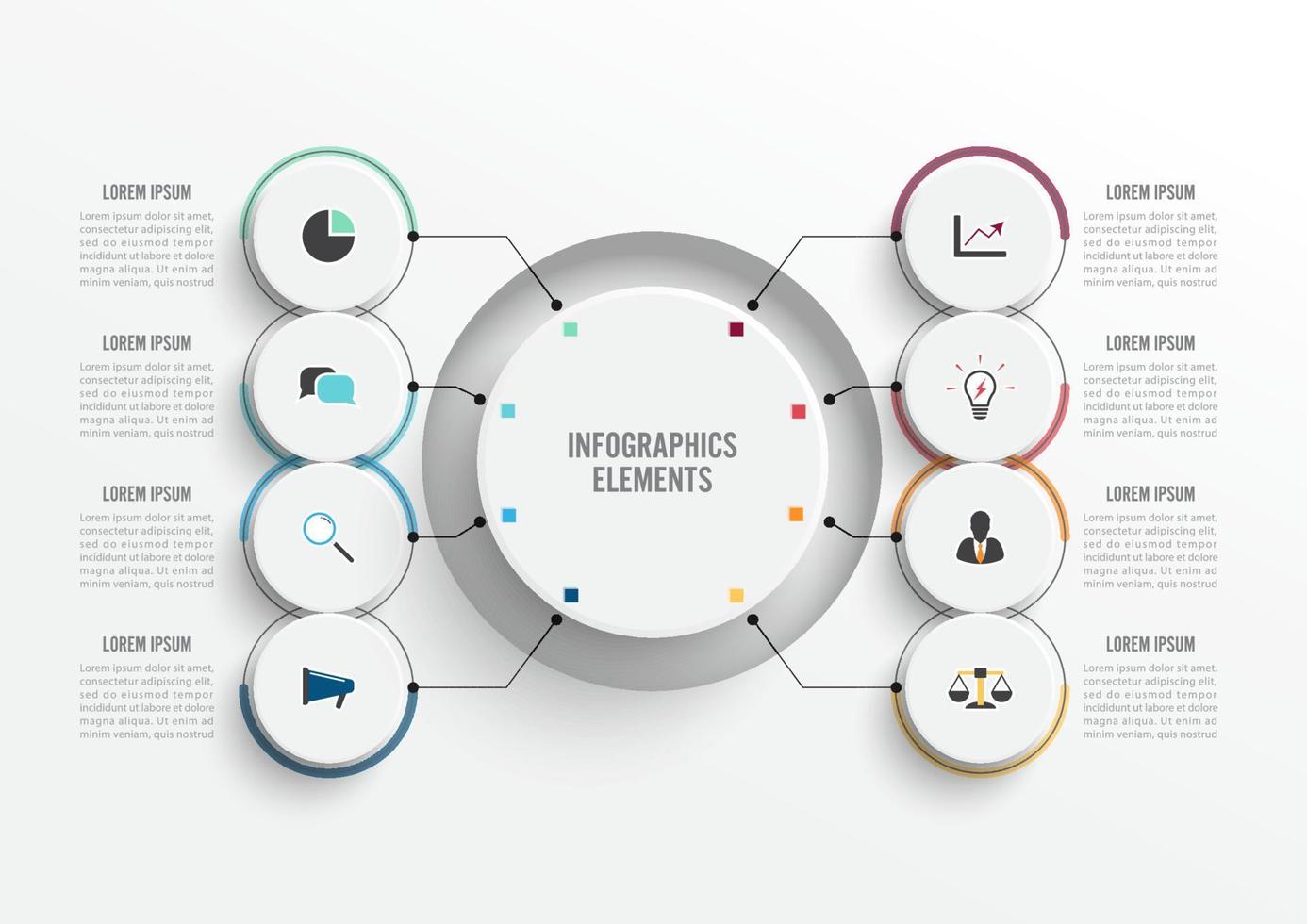 LOREM IPSUM
Lorem ipsum dolor sit amet, consectetur adipiscing elit, sed do eiusmod tempor incididunt ut labore et dolore magna aliqua. Ut enim ad minim veniam, quis nostrud

LOREM IPSUM
Lorem ipsum dolor sit amet, consectetur adipiscing elit, sed do eiusmod tempor incididunt ut labore et dolore magna aliqua. Ut enim ad minim veniam, quis nostrud

LOREM IPSUM
Lorem ipsum dolor sit amet, consectetur adipiscing elit, sed do eiusmod tempor incididunt ut labore et dolore magna aliqua. Ut enim ad minim veniam, quis nostrud

LOREM IPSUM
Lorem ipsum dolor sit amet, consectetur adipiscing elit, sed do eiusmod tempor incididunt ut labore et dolore magna aliqua. Ut enim ad minim veniam, quis nostrud

INFOGRAPHICS
ELEMENTS

LOREM IPSUM
Lorem ipsum dolor sit amet, consectetur adipiscing elit, sed do eiusmod tempor incididunt ut labore et dolore magna aliqua. Ut enim ad minim veniam, quis nostrud

LOREM IPSUM
Lorem ipsum dolor sit amet, consectetur adipiscing elit, sed do eiusmod tempor incididunt ut labore et dolore magna aliqua. Ut enim ad minim veniam, quis nostrud

LOREM IPSUM
Lorem ipsum dolor sit amet, consectetur adipiscing elit, sed do eiusmod tempor incididunt ut labore et dolore magna aliqua. Ut enim ad minim veniam, quis nostrud

LOREM IPSUM
Lorem ipsum dolor sit amet, consectetur adipiscing elit, sed do eiusmod tempor incididunt ut labore et dolore magna aliqua. Ut enim ad minim veniam, quis nostrud