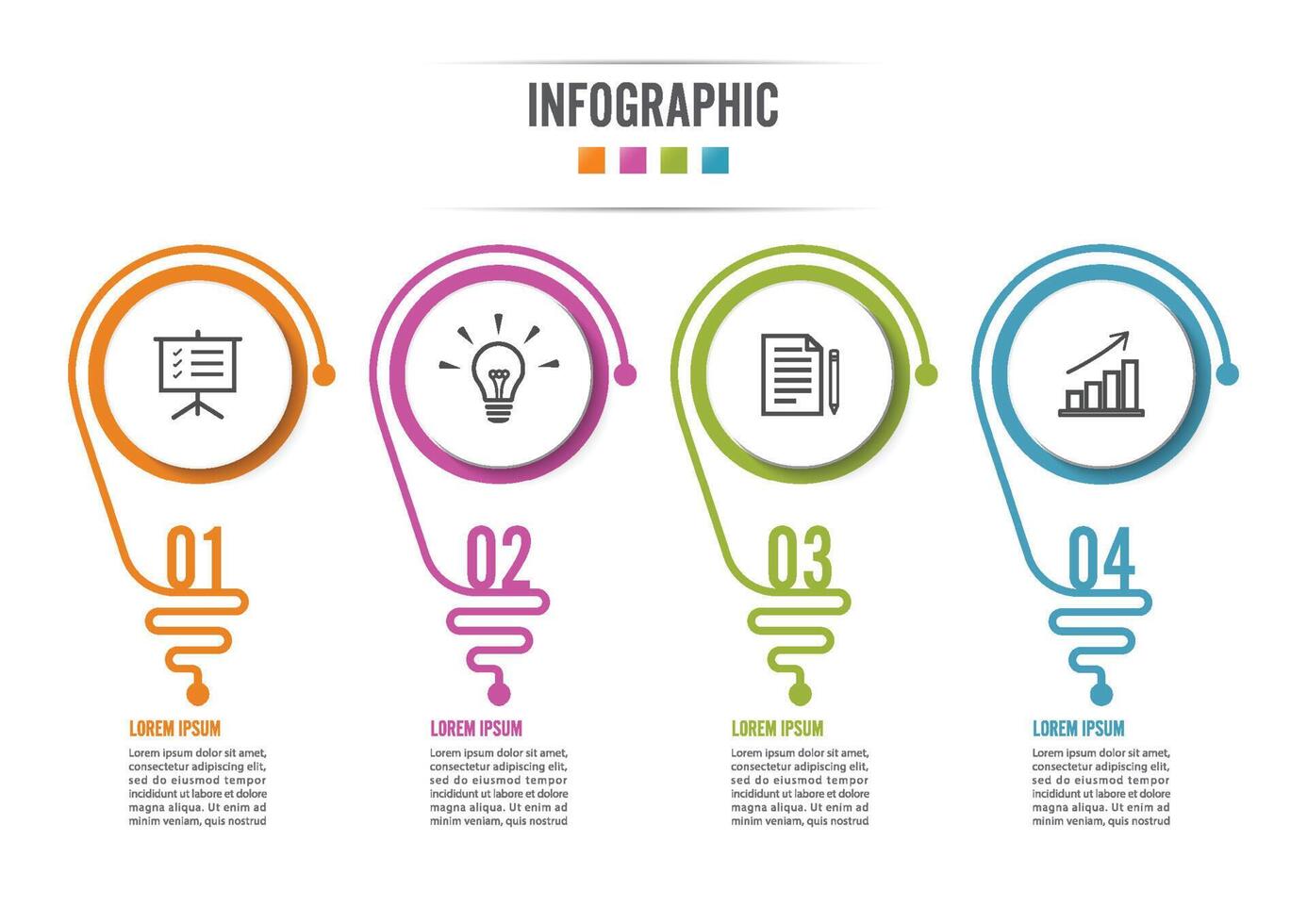 INFOGRAPHIC

01

LOREM IPSUM

Lorem ipsum dolor sit amet, consectetur adipiscing elit, sed do eiusmod tempor incididunt ut labore et dolore magna aliqua. Ut enim ad minim veniam, quis nostrud

02

LOREM IPSUM

Lorem ipsum dolor sit amet, consectetur adipiscing elit, sed do eiusmod tempor incididunt ut labore et dolore magna aliqua. Ut enim ad minim veniam, quis nostrud

03

LOREM IPSUM

Lorem ipsum dolor sit amet, consectetur adipiscing elit, sed do eiusmod tempor incididunt ut labore et dolore magna aliqua. Ut enim ad minim veniam, quis nostrud

04

LOREM IPSUM

Lorem ipsum dolor sit amet, consectetur adipiscing elit, sed do eiusmod tempor incididunt ut labore et dolore magna aliqua. Ut enim ad minim veniam, quis nostrud