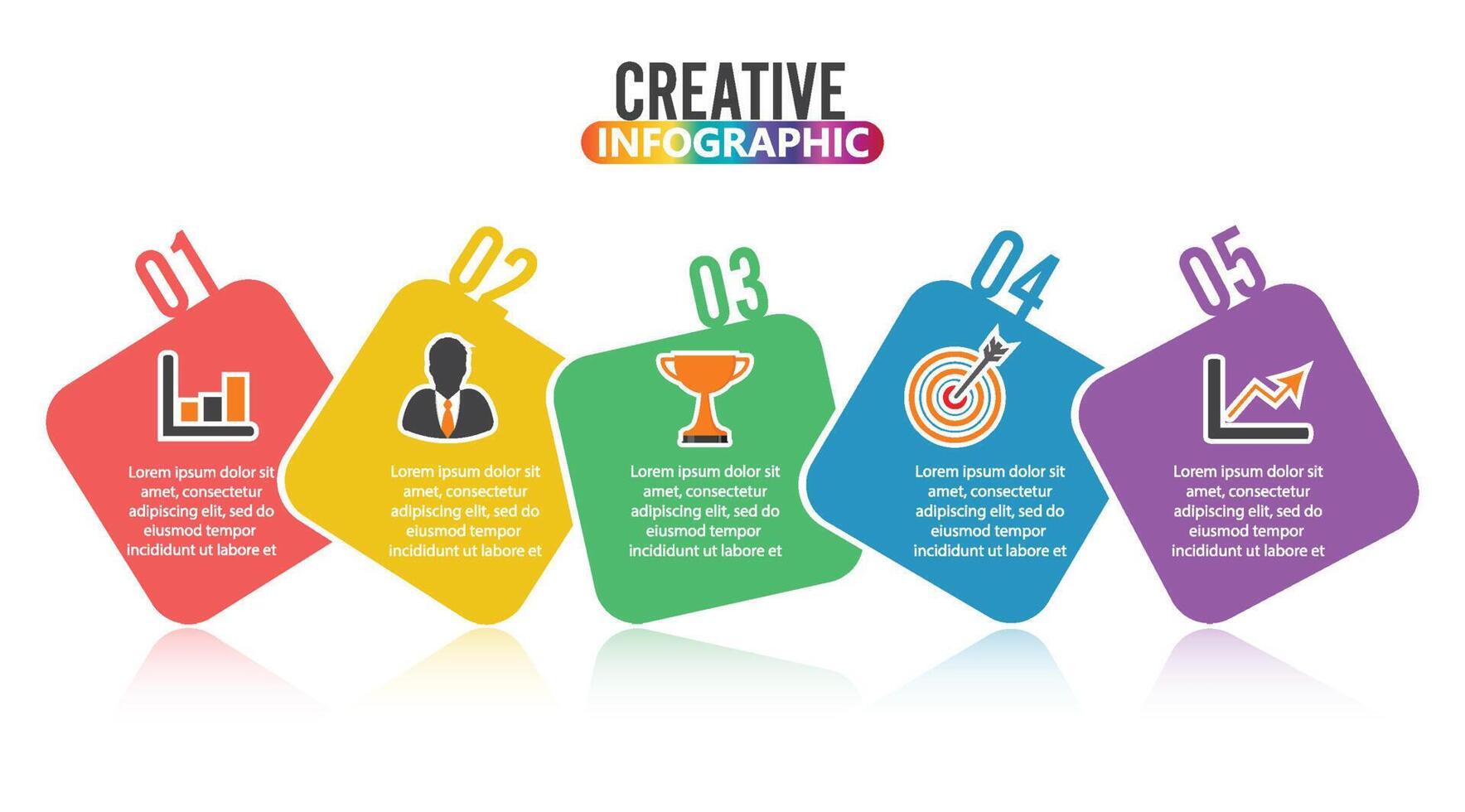 CREATIVE
INFOGRAPHIC

01

Lorem ipsum dolor sit amet, consectetur adipiscing elit, sed do eiusmod tempor incididunt ut labore et

02

Lorem ipsum dolor sit amet, consectetur adipiscing elit, sed do eiusmod tempor incididunt ut labore et

03

Lorem ipsum dolor sit amet, consectetur adipiscing elit, sed do eiusmod tempor incididunt ut labore et

04

Lorem ipsum dolor sit amet, consectetur adipiscing elit, sed do eiusmod tempor incididunt ut labore et

05

Lorem ipsum dolor sit amet, consectetur adipiscing elit, sed do eiusmod tempor incididunt ut labore et