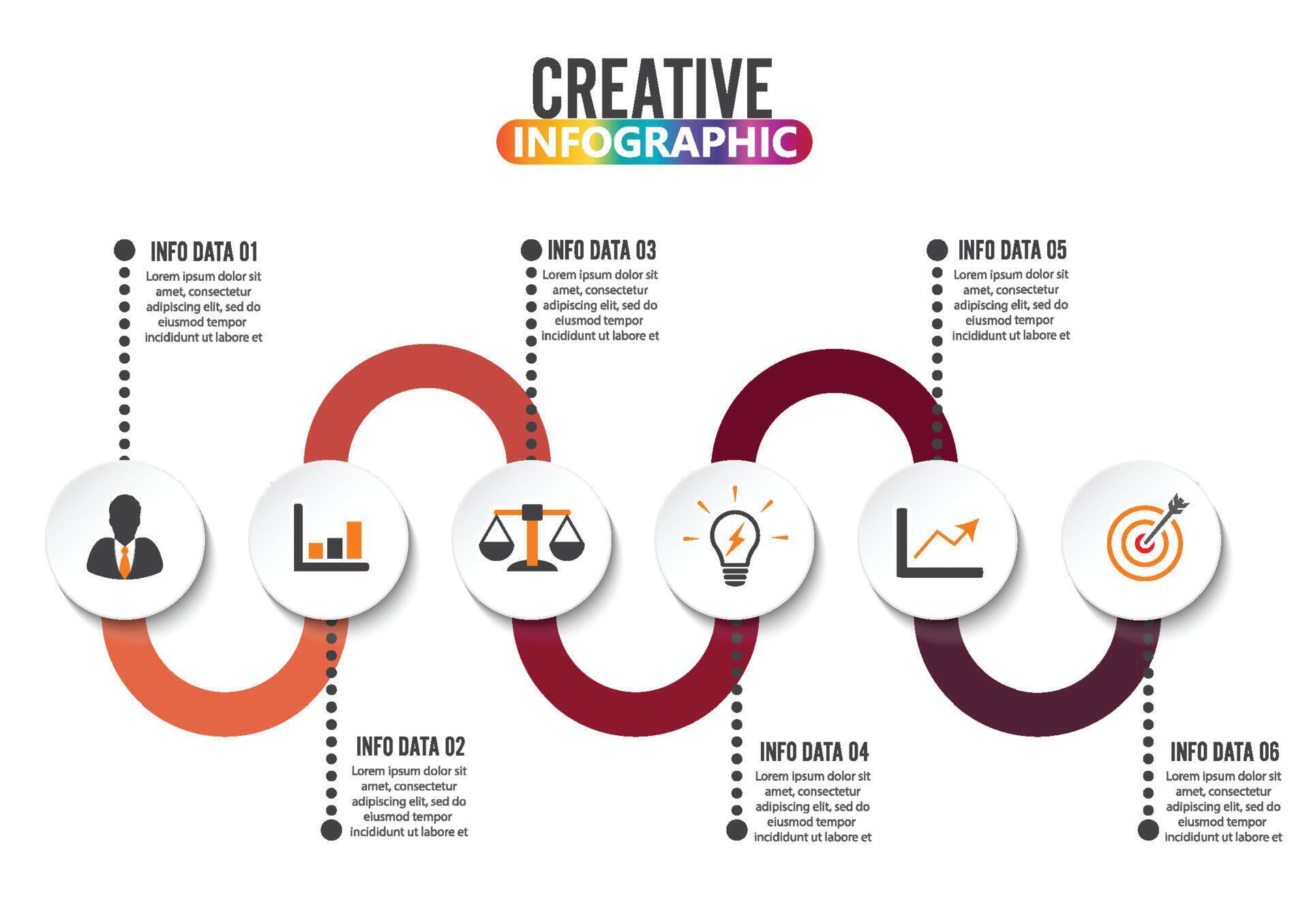 CREATIVE
INFOGRAPHIC

INFO DATA 01
Lorem ipsum dolor sit amet, consectetur adipiscing elit, sed do eiusmod tempor incididunt ut labore et

INFO DATA 03
Lorem ipsum dolor sit amet, consectetur adipiscing elit, sed do eiusmod tempor incididunt ut labore et

INFO DATA 05
Lorem ipsum dolor sit amet, consectetur adipiscing elit, sed do eiusmod tempor incididunt ut labore et

INFO DATA 02
Lorem ipsum dolor sit amet, consectetur adipiscing elit, sed do eiusmod tempor incididunt ut labore et

INFO DATA 04
Lorem ipsum dolor sit amet, consectetur adipiscing elit, sed do eiusmod tempor incididunt ut labore et

INFO DATA 06
Lorem ipsum dolor sit amet, consectetur adipiscing elit, sed do eiusmod tempor incididunt ut labore et