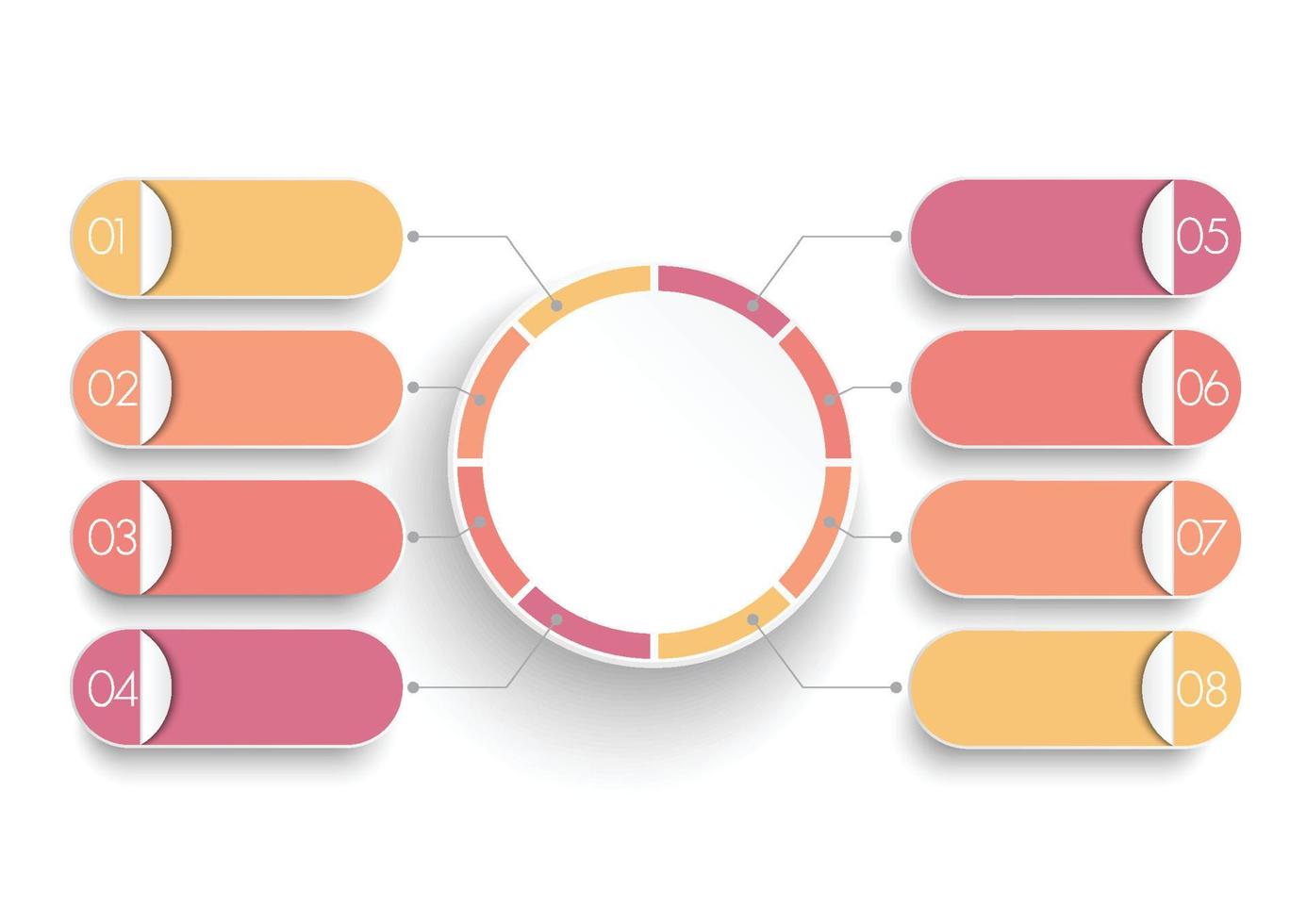 01

02

03

04

05

06

07

08