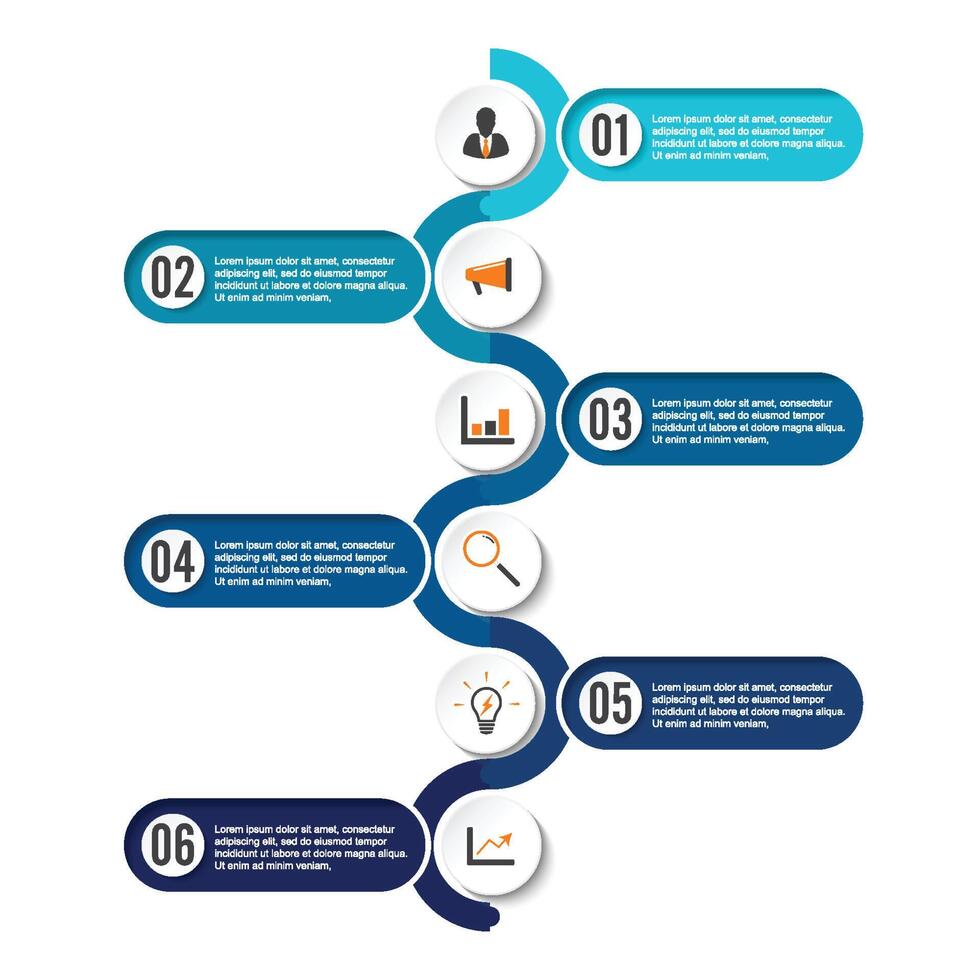 01
Lorem ipsum dolor sit amet, consectetur adipiscing elit, sed do eiusmod tempor incididunt ut labore et dolore magna aliqua. Ut enim ad minim veniam,

02
Lorem ipsum dolor sit amet, consectetur adipiscing elit, sed do eiusmod tempor incididunt ut labore et dolore magna aliqua. Ut enim ad minim veniam,

03
Lorem ipsum dolor sit amet, consectetur adipiscing elit, sed do eiusmod tempor incididunt ut labore et dolore magna aliqua. Ut enim ad minim veniam,

04
Lorem ipsum dolor sit amet, consectetur adipiscing elit, sed do eiusmod tempor incididunt ut labore et dolore magna aliqua. Ut enim ad minim veniam,

05
Lorem ipsum dolor sit amet, consectetur adipiscing elit, sed do eiusmod tempor incididunt ut labore et dolore magna aliqua. Ut enim ad minim veniam,

06
Lorem ipsum dolor sit amet, consectetur adipiscing elit, sed do eiusmod tempor incididunt ut labore et dolore magna aliqua. Ut enim ad minim veniam,