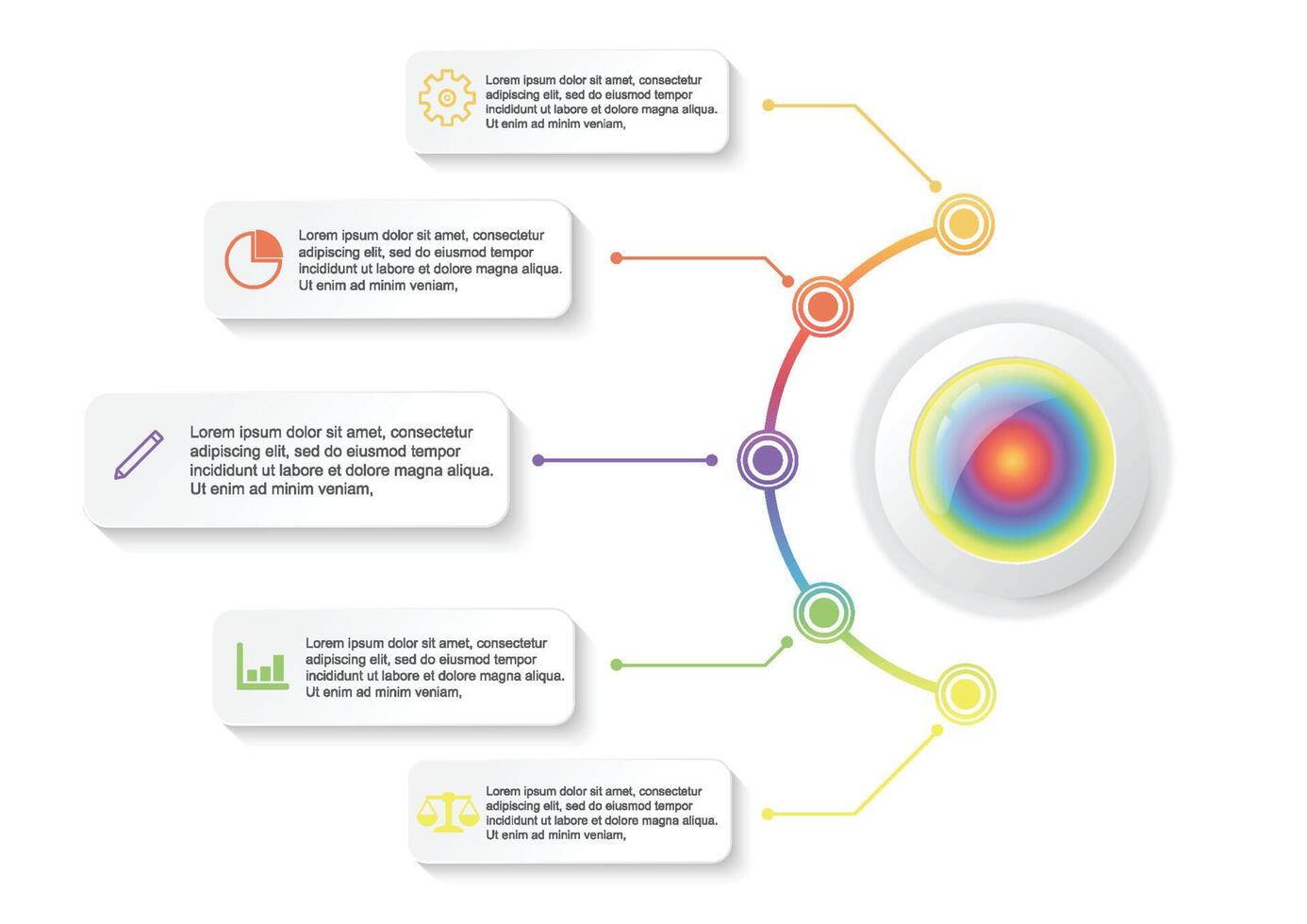 Lorem ipsum dolor sit amet, consectetur adipiscing elit, sed do eiusmod tempor incididunt ut labore et dolore magna aliqua. Ut enim ad minim veniam,

Lorem ipsum dolor sit amet, consectetur adipiscing elit, sed do eiusmod tempor incididunt ut labore et dolore magna aliqua. Ut enim ad minim veniam,

Lorem ipsum dolor sit amet, consectetur adipiscing elit, sed do eiusmod tempor incididunt ut labore et dolore magna aliqua. Ut enim ad minim veniam,

Lorem ipsum dolor sit amet, consectetur adipiscing elit, sed do eiusmod tempor incididunt ut labore et dolore magna aliqua. Ut enim ad minim veniam,

Lorem ipsum dolor sit amet, consectetur adipiscing elit, sed do eiusmod tempor incididunt ut labore et dolore magna aliqua. Ut enim ad minim veniam,