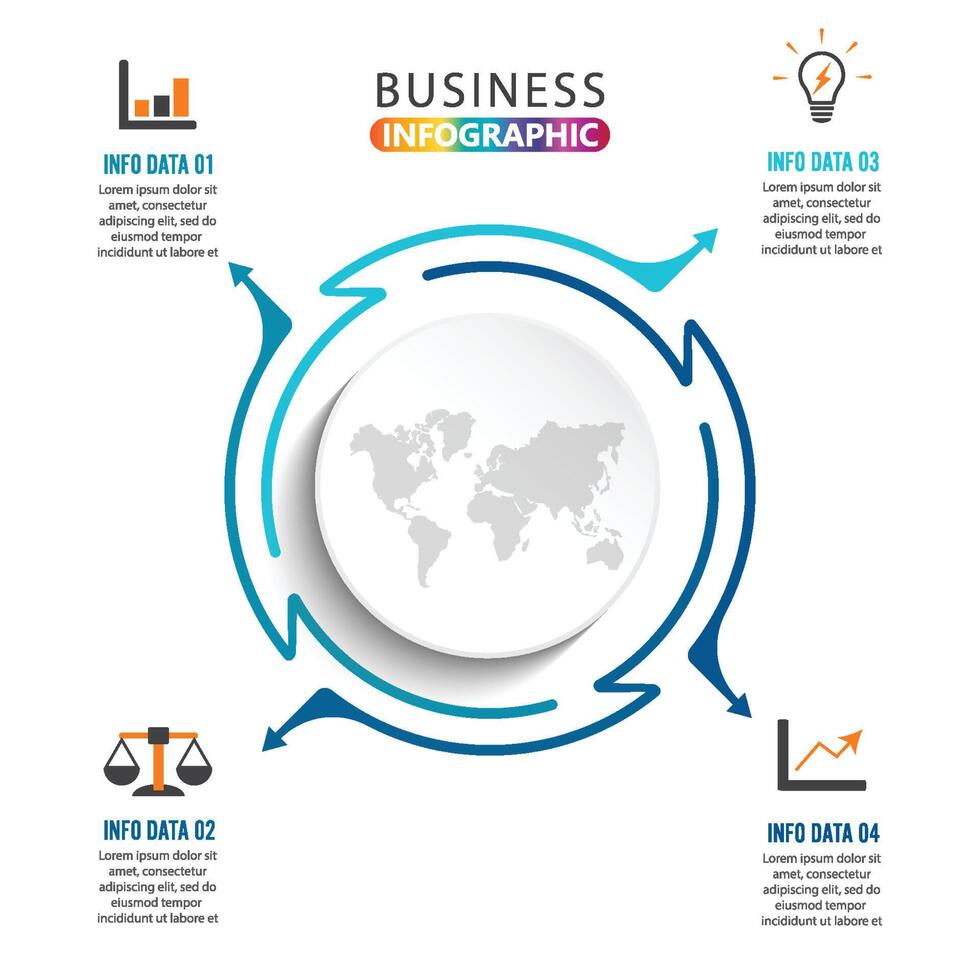 BUSINESS
INFOGRAPHIC

INFO DATA 01
Lorem ipsum dolor sit amet, consectetur adipiscing elit, sed do eiusmod tempor incididunt ut labore et

INFO DATA 03
Lorem ipsum dolor sit amet, consectetur adipiscing elit, sed do eiusmod tempor incididunt ut labore et

INFO DATA 02
Lorem ipsum dolor sit amet, consectetur adipiscing elit, sed do eiusmod tempor incididunt ut labore et

INFO DATA 04
Lorem ipsum dolor sit amet, consectetur adipiscing elit, sed do eiusmod tempor incididunt ut labore et