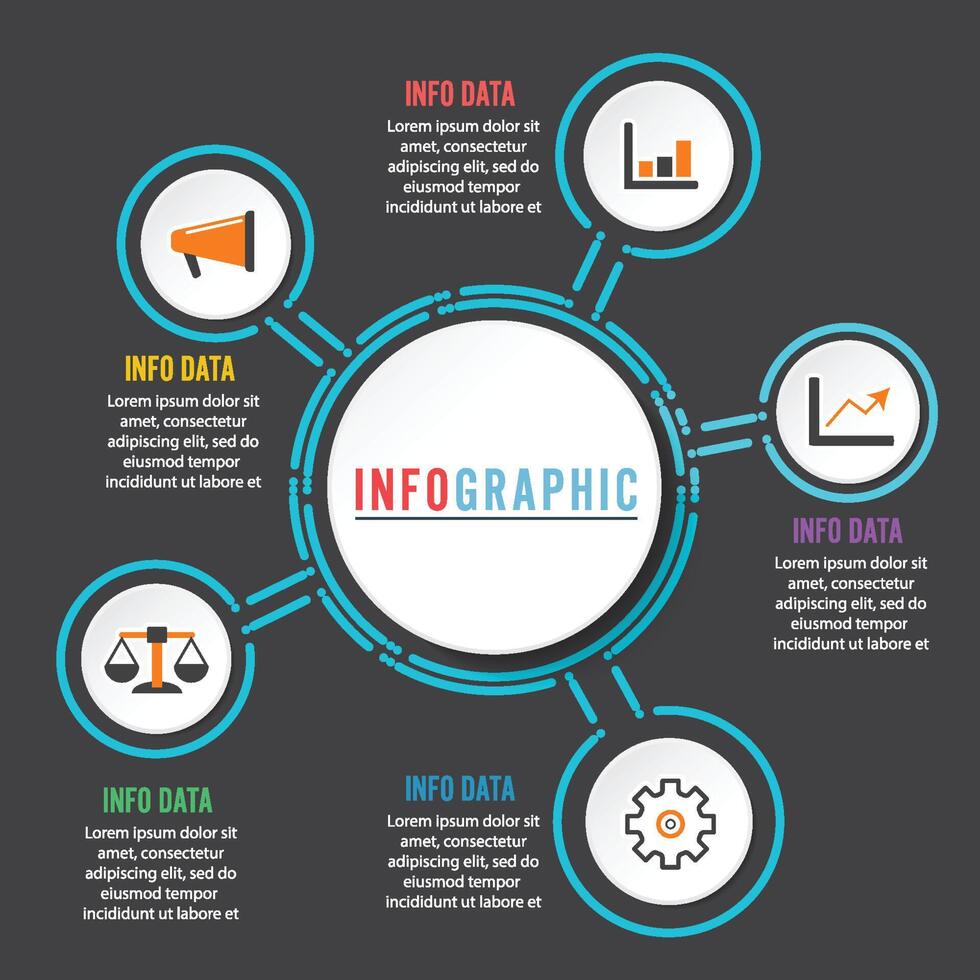 INFO DATA
Lorem ipsum dolor sit amet, consectetur adipiscing elit, sed do eiusmod tempor incididunt ut labore et

INFO DATA
Lorem ipsum dolor sit amet, consectetur adipiscing elit, sed do eiusmod tempor incididunt ut labore et

INFOGRAPHIC

INFO DATA
Lorem ipsum dolor sit amet, consectetur adipiscing elit, sed do eiusmod tempor incididunt ut labore et

INFO DATA
Lorem ipsum dolor sit amet, consectetur adipiscing elit, sed do eiusmod tempor incididunt ut labore et

INFO DATA
Lorem ipsum dolor sit amet, consectetur adipiscing elit, sed do eiusmod tempor incididunt ut labore et