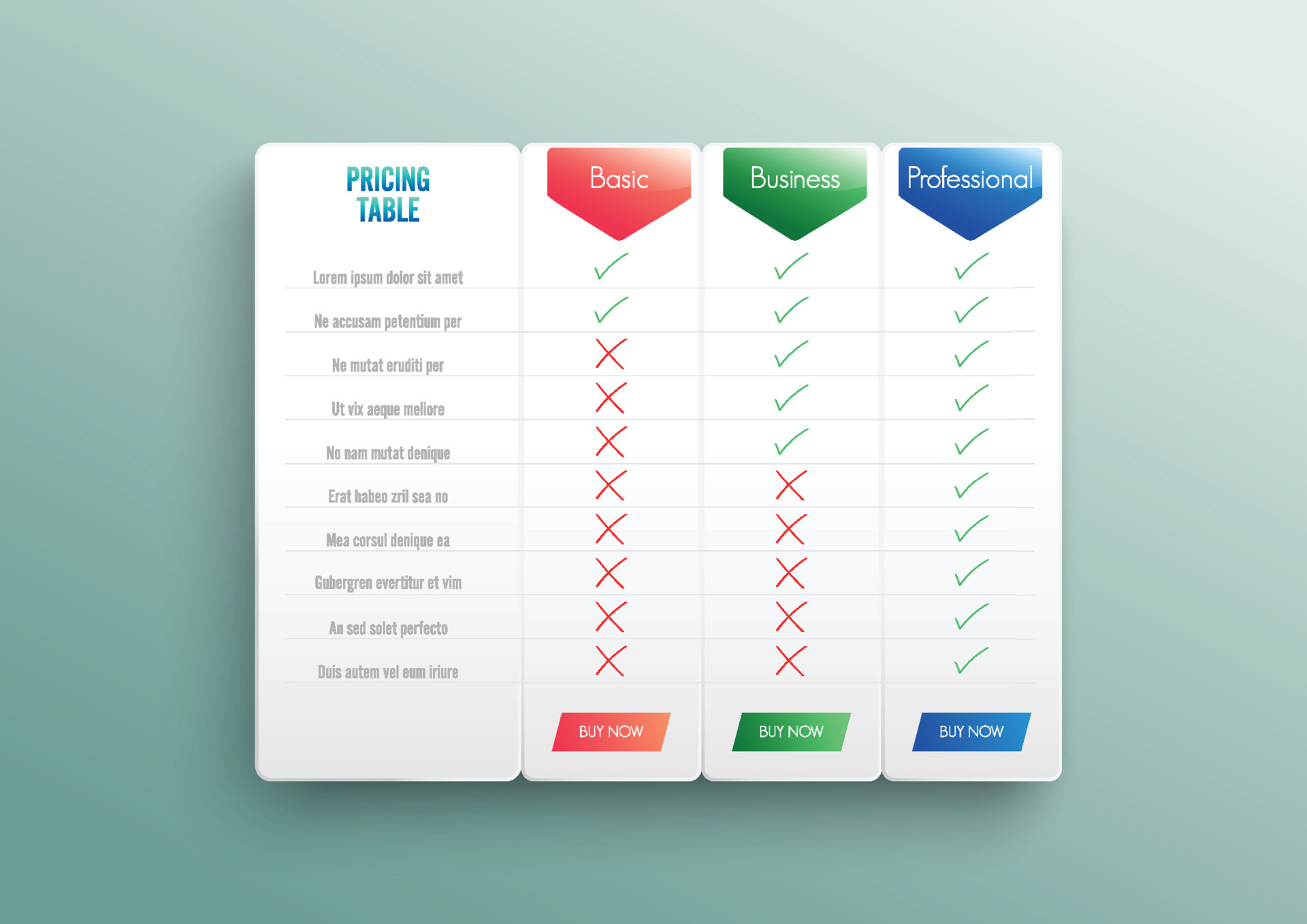 | PRICING TABLE | Basic | Business | Professional |
|---|---|---|---|
| Lorem ipsum dolor sit amet | ✓ | ✓ | ✓ |
| Ne accusam petentium per | ✓ | ✓ | ✓ |
| Ne mutat eruditi per | ✗ | ✓ | ✓ |
| Ut vix aeque meliore | ✗ | ✓ | ✓ |
| No nam mutat denique | ✗ | ✓ | ✓ |
| Erat habeo zril sea no | ✗ | ✗ | ✓ |
| Mea corsul denique ea | ✗ | ✗ | ✓ |
| Gubergren evertitur et vim | ✗ | ✗ | ✓ |
| An sed solet perfecto | ✗ | ✗ | ✓ |
| Duis autem vel eum iriure | ✗ | ✗ | ✓ |
| | BUY NOW | BUY NOW | BUY NOW |