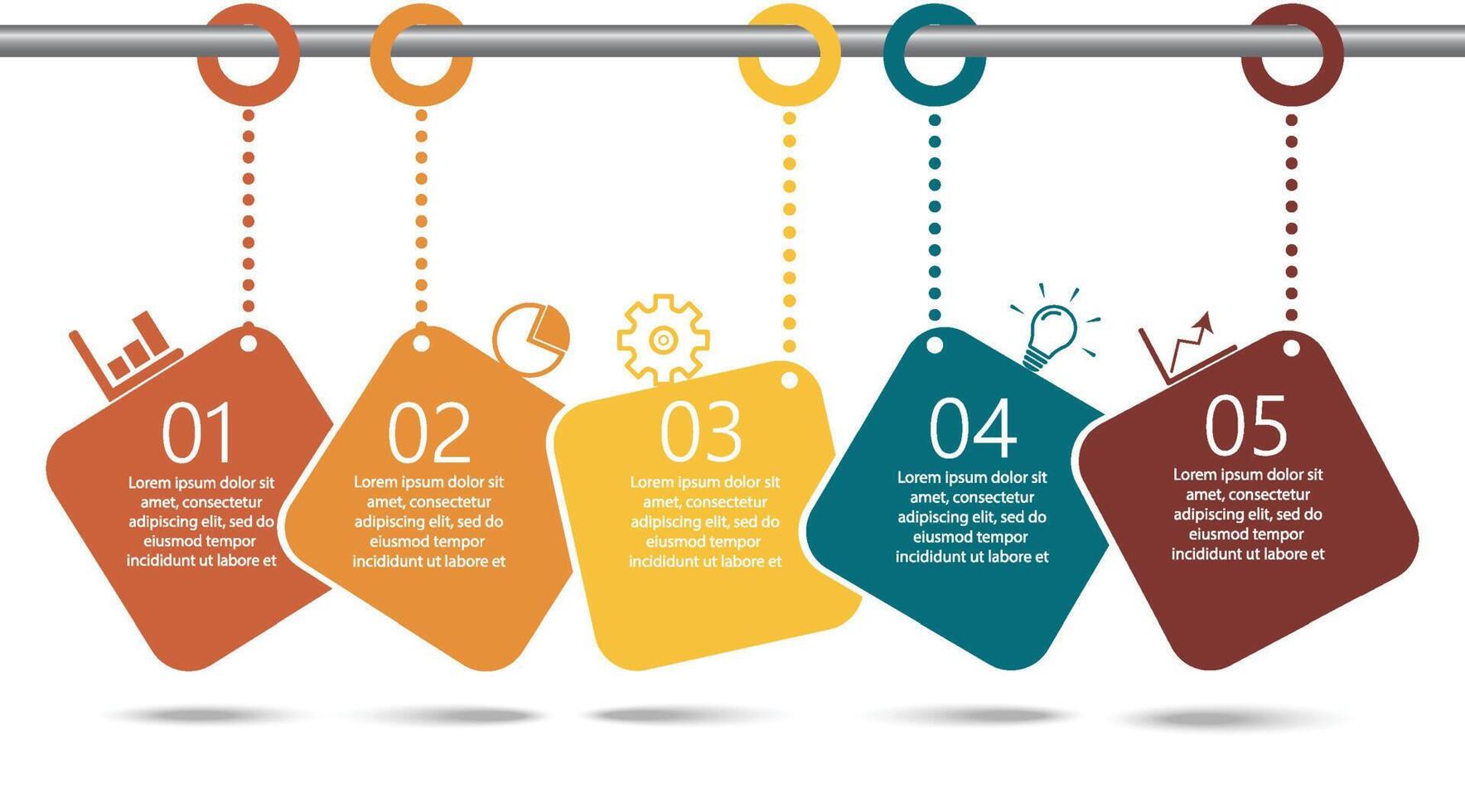 01
Lorem ipsum dolor sit amet, consectetur adipiscing elit, sed do eiusmod tempor incididunt ut labore et

02
Lorem ipsum dolor sit amet, consectetur adipiscing elit, sed do eiusmod tempor incididunt ut labore et

03
Lorem ipsum dolor sit amet, consectetur adipiscing elit, sed do eiusmod tempor incididunt ut labore et

04
Lorem ipsum dolor sit amet, consectetur adipiscing elit, sed do eiusmod tempor incididunt ut labore et

05
Lorem ipsum dolor sit amet, consectetur adipiscing elit, sed do eiusmod tempor incididunt ut labore et