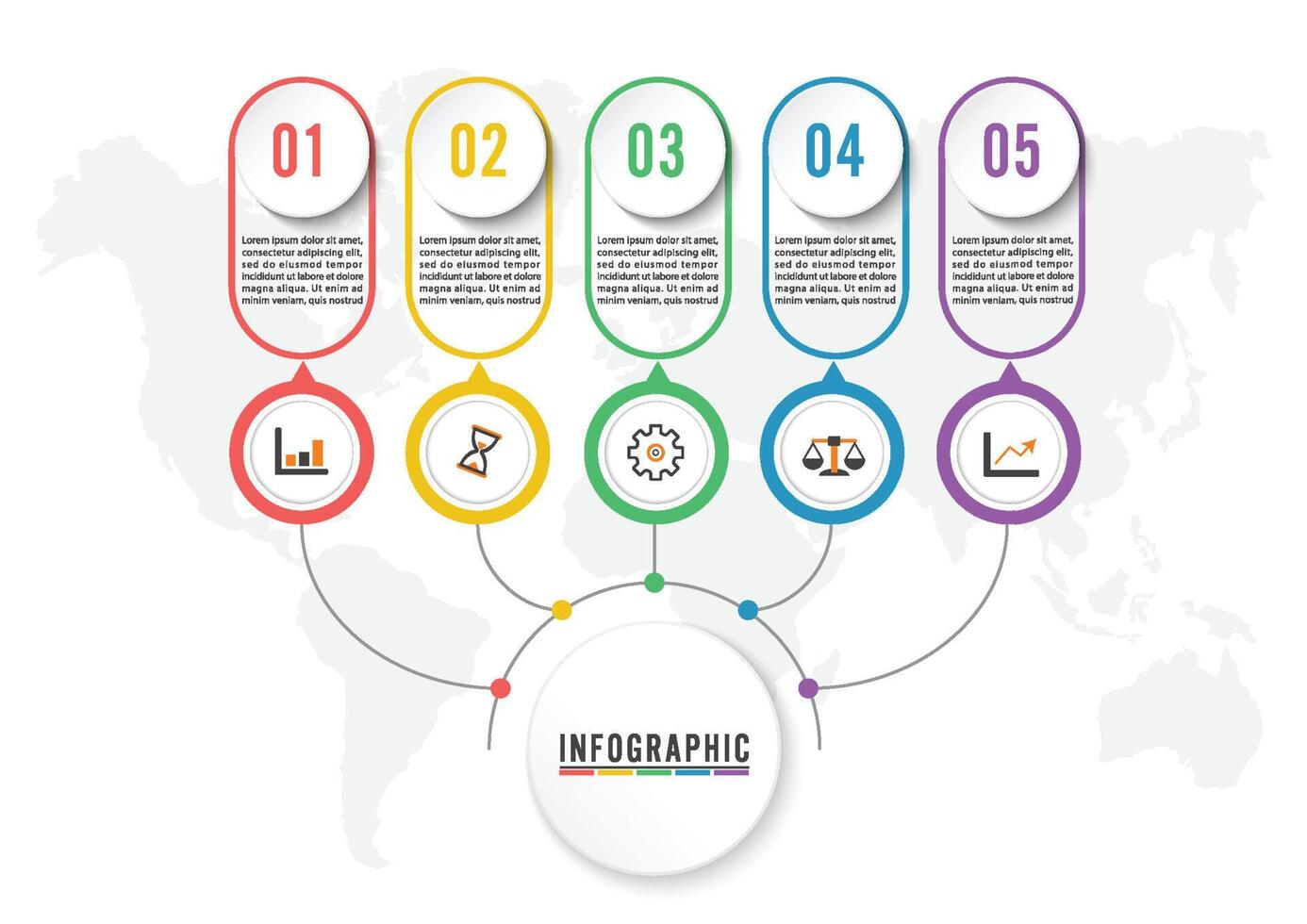 01

Lorem ipsum dolor sit amet, consectetur adipiscing elit, sed do eiusmod tempor incididunt ut labore et dolore magna aliqua. Ut enim ad minim veniam, quis nostrud

02

Lorem ipsum dolor sit amet, consectetur adipiscing elit, sed do eiusmod tempor incididunt ut labore et dolore magna aliqua. Ut enim ad minim veniam, quis nostrud

03

Lorem ipsum dolor sit amet, consectetur adipiscing elit, sed do eiusmod tempor incididunt ut labore et dolore magna aliqua. Ut enim ad minim veniam, quis nostrud

04

Lorem ipsum dolor sit amet, consectetur adipiscing elit, sed do eiusmod tempor incididunt ut labore et dolore magna aliqua. Ut enim ad minim veniam, quis nostrud

05

Lorem ipsum dolor sit amet, consectetur adipiscing elit, sed do eiusmod tempor incididunt ut labore et dolore magna aliqua. Ut enim ad minim veniam, quis nostrud

INFOGRAPHIC