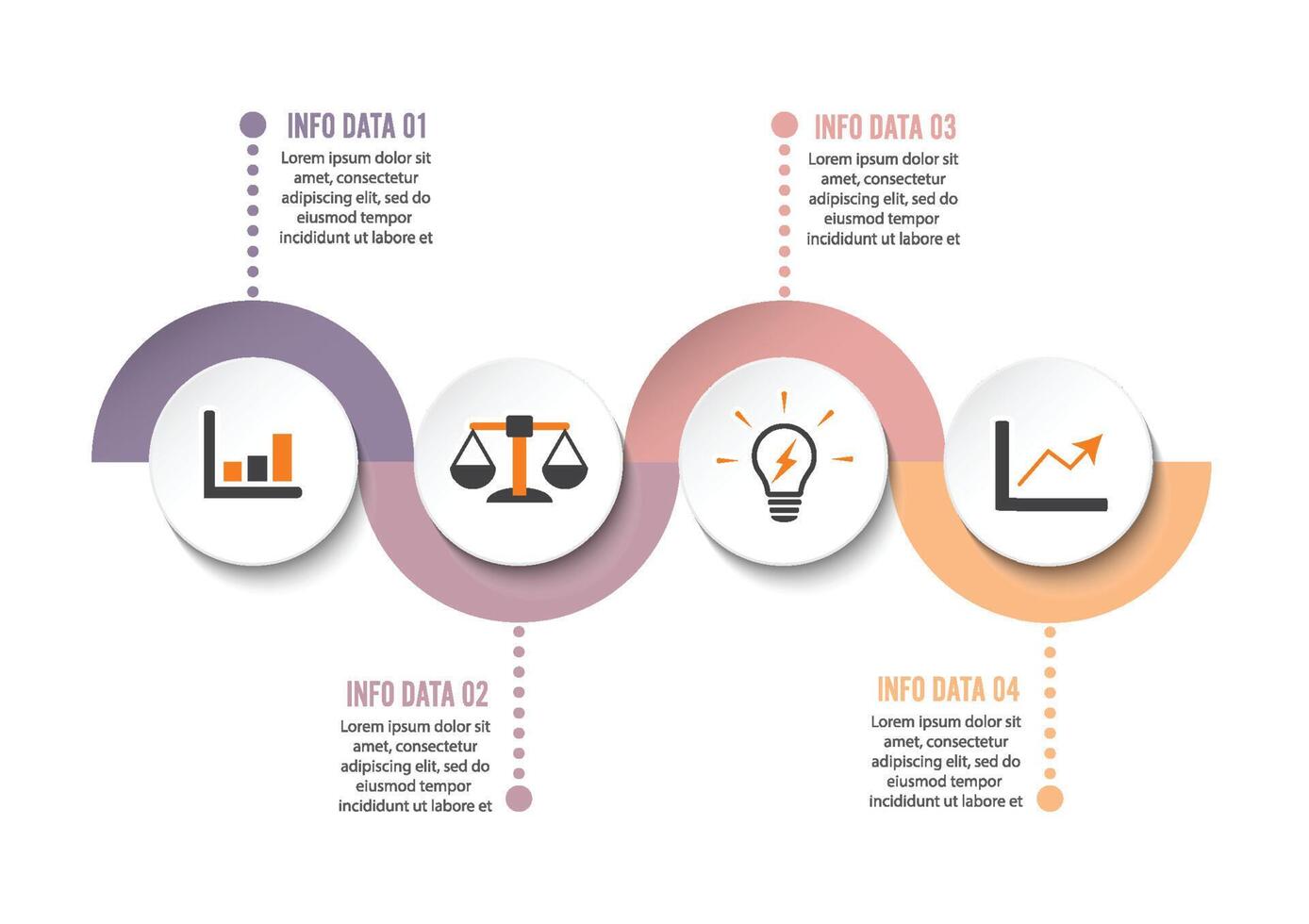 INFO DATA 01
Lorem ipsum dolor sit amet, consectetur adipiscing elit, sed do eiusmod tempor incididunt ut labore et

INFO DATA 03
Lorem ipsum dolor sit amet, consectetur adipiscing elit, sed do eiusmod tempor incididunt ut labore et

INFO DATA 02
Lorem ipsum dolor sit amet, consectetur adipiscing elit, sed do eiusmod tempor incididunt ut labore et

INFO DATA 04
Lorem ipsum dolor sit amet, consectetur adipiscing elit, sed do eiusmod tempor incididunt ut labore et