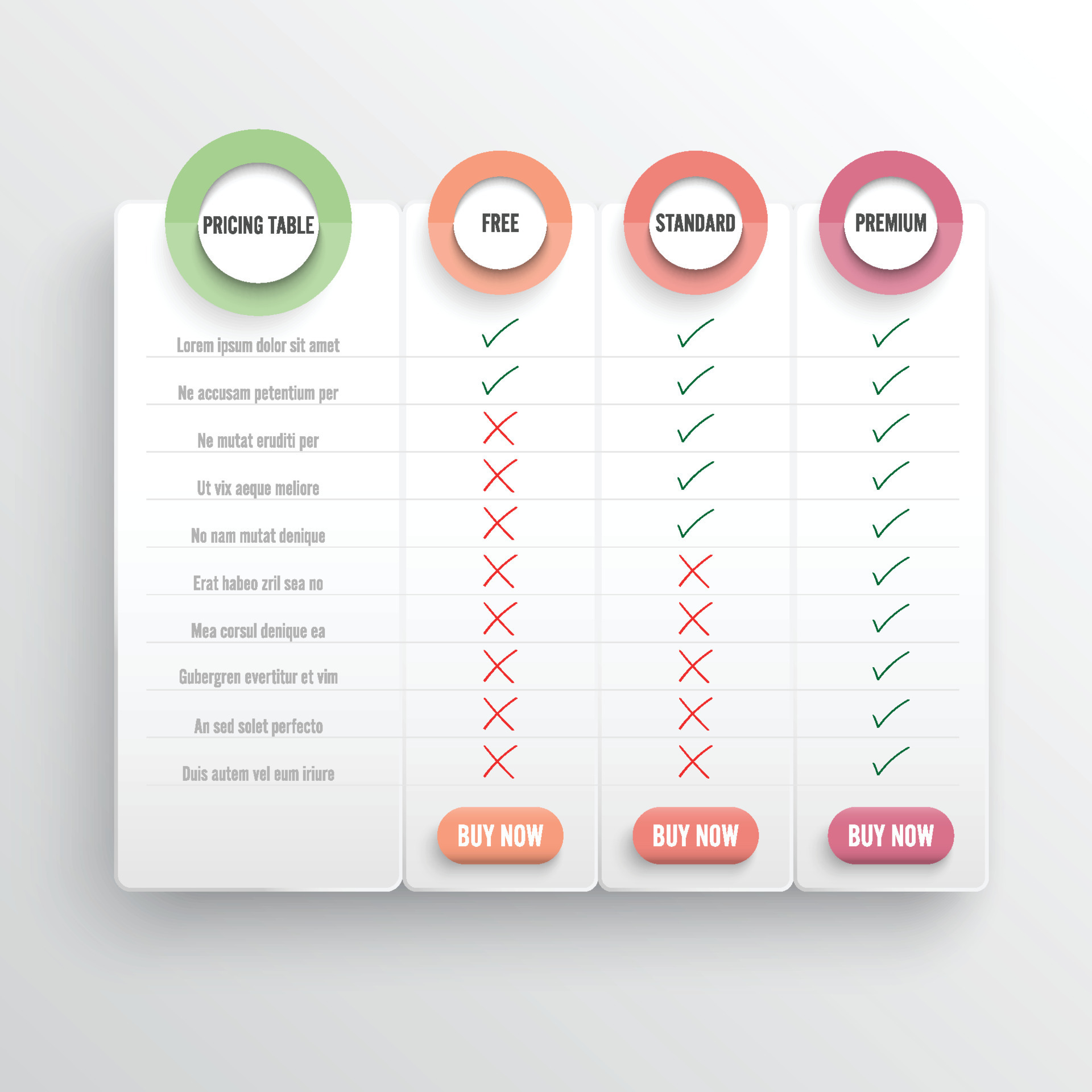 | PRICING TABLE | FREE | STANDARD | PREMIUM |
|---|---|---|---|
| Lorem ipsum dolor sit amet | ✓ | ✓ | ✓ |
| Ne accusam petentium per | ✓ | ✓ | ✓ |
| Ne mutat eruditi per | ✗ | ✓ | ✓ |
| Ut vix aeque meliore | ✗ | ✓ | ✓ |
| No nam mutat denique | ✗ | ✓ | ✓ |
| Erat habeo zril sea no | ✗ | ✗ | ✓ |
| Mea corsul denique ea | ✗ | ✗ | ✓ |
| Gubergren evertitur et vim | ✗ | ✗ | ✓ |
| An sed solet perfecto | ✗ | ✗ | ✓ |
| Duis autem vel eum iriure | ✗ | ✗ | ✓ |
| | BUY NOW | BUY NOW | BUY NOW |