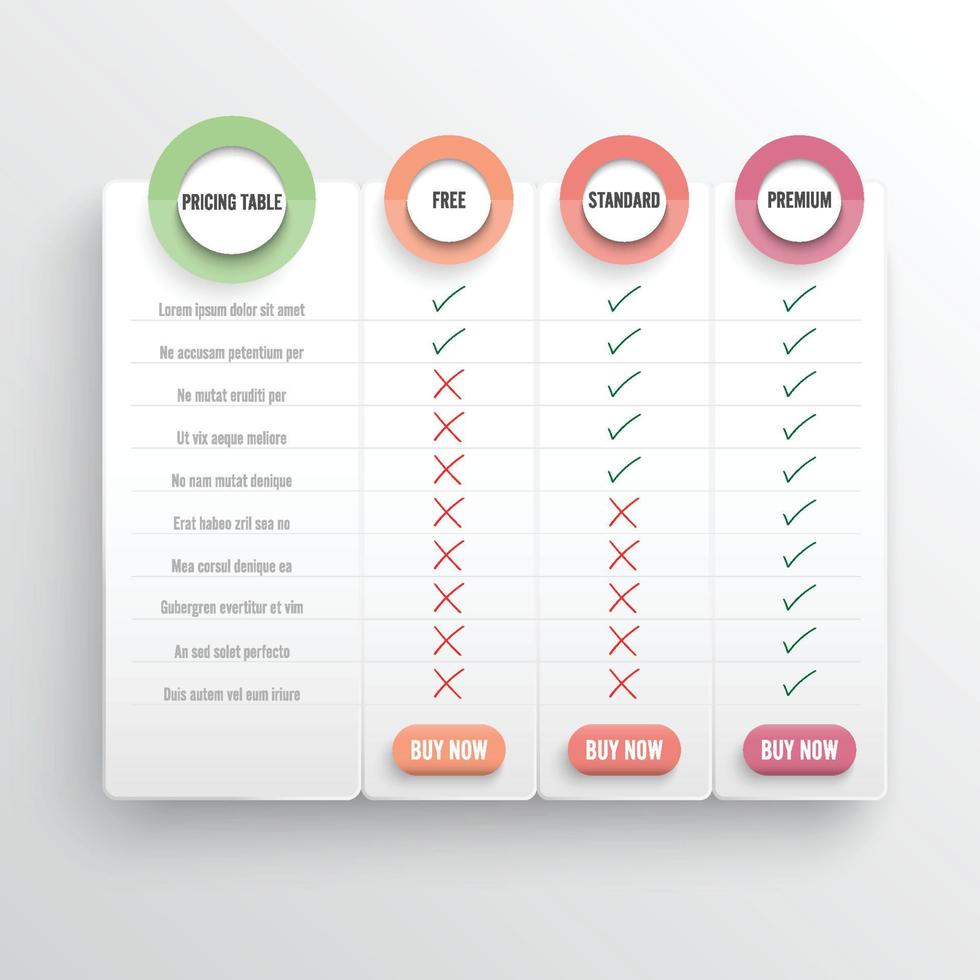 | PRICING TABLE | FREE | STANDARD | PREMIUM |
|---|---|---|---|
| Lorem ipsum dolor sit amet | ✓ | ✓ | ✓ |
| Ne accusam petentium per | ✓ | ✓ | ✓ |
| Ne mutat eruditi per | ✗ | ✓ | ✓ |
| Ut vix aeque meliore | ✗ | ✓ | ✓ |
| No nam mutat denique | ✗ | ✓ | ✓ |
| Erat habeo zril sea no | ✗ | ✗ | ✓ |
| Mea corsul denique ea | ✗ | ✗ | ✓ |
| Gubergren evertitur et vim | ✗ | ✗ | ✓ |
| An sed solet perfecto | ✗ | ✗ | ✓ |
| Duis autem vel eum iriure | ✗ | ✗ | ✓ |
| | BUY NOW | BUY NOW | BUY NOW |