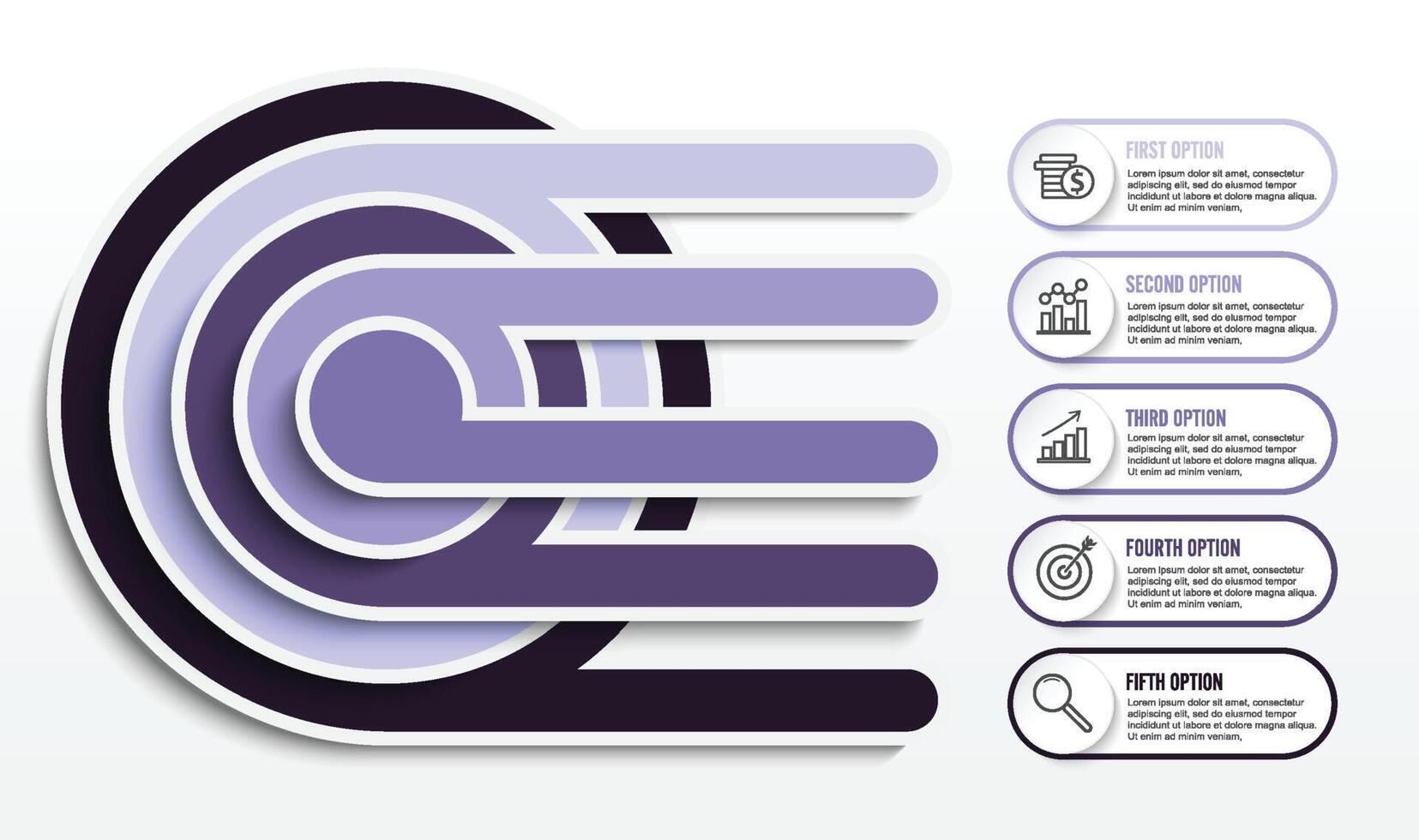 FIRST OPTION
Lorem ipsum dolor sit amet, consectetur adipiscing elit, sed do eiusmod tempor incididunt ut labore et dolore magna aliqua. Ut enim ad minim veniam,

SECOND OPTION
Lorem ipsum dolor sit amet, consectetur adipiscing elit, sed do eiusmod tempor incididunt ut labore et dolore magna aliqua. Ut enim ad minim veniam,

THIRD OPTION
Lorem ipsum dolor sit amet, consectetur adipiscing elit, sed do eiusmod tempor incididunt ut labore et dolore magna aliqua. Ut enim ad minim veniam,

FOURTH OPTION
Lorem ipsum dolor sit amet, consectetur adipiscing elit, sed do eiusmod tempor incididunt ut labore et dolore magna aliqua. Ut enim ad minim veniam,

FIFTH OPTION
Lorem ipsum dolor sit amet, consectetur adipiscing elit, sed do eiusmod tempor incididunt ut labore et dolore magna aliqua. Ut enim ad minim veniam,