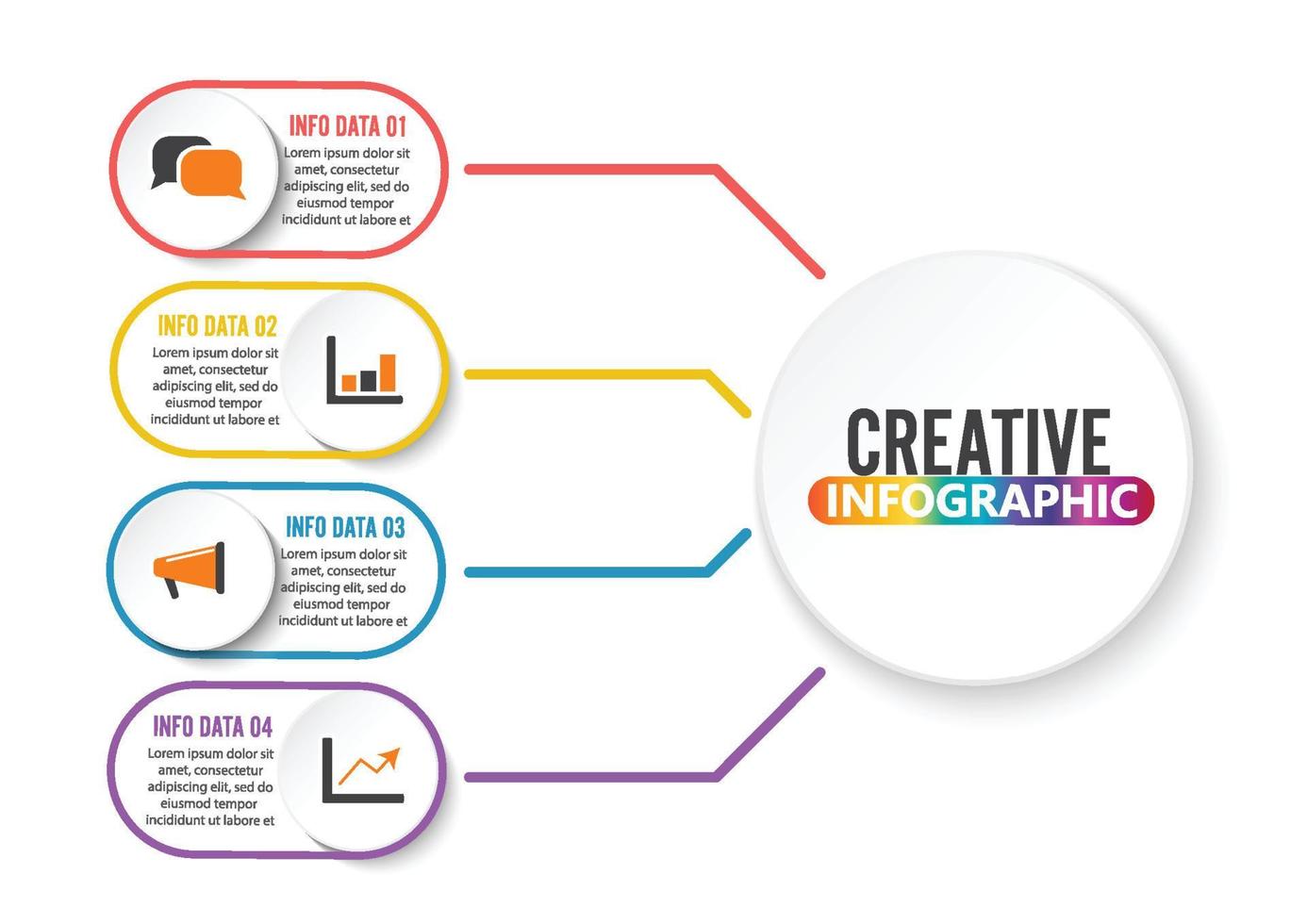 INFO DATA 01
Lorem ipsum dolor sit amet, consectetur adipiscing elit, sed do eiusmod tempor incididunt ut labore et

INFO DATA 02
Lorem ipsum dolor sit amet, consectetur adipiscing elit, sed do eiusmod tempor incididunt ut labore et

INFO DATA 03
Lorem ipsum dolor sit amet, consectetur adipiscing elit, sed do eiusmod tempor incididunt ut labore et

INFO DATA 04
Lorem ipsum dolor sit amet, consectetur adipiscing elit, sed do eiusmod tempor incididunt ut labore et

CREATIVE
INFOGRAPHIC