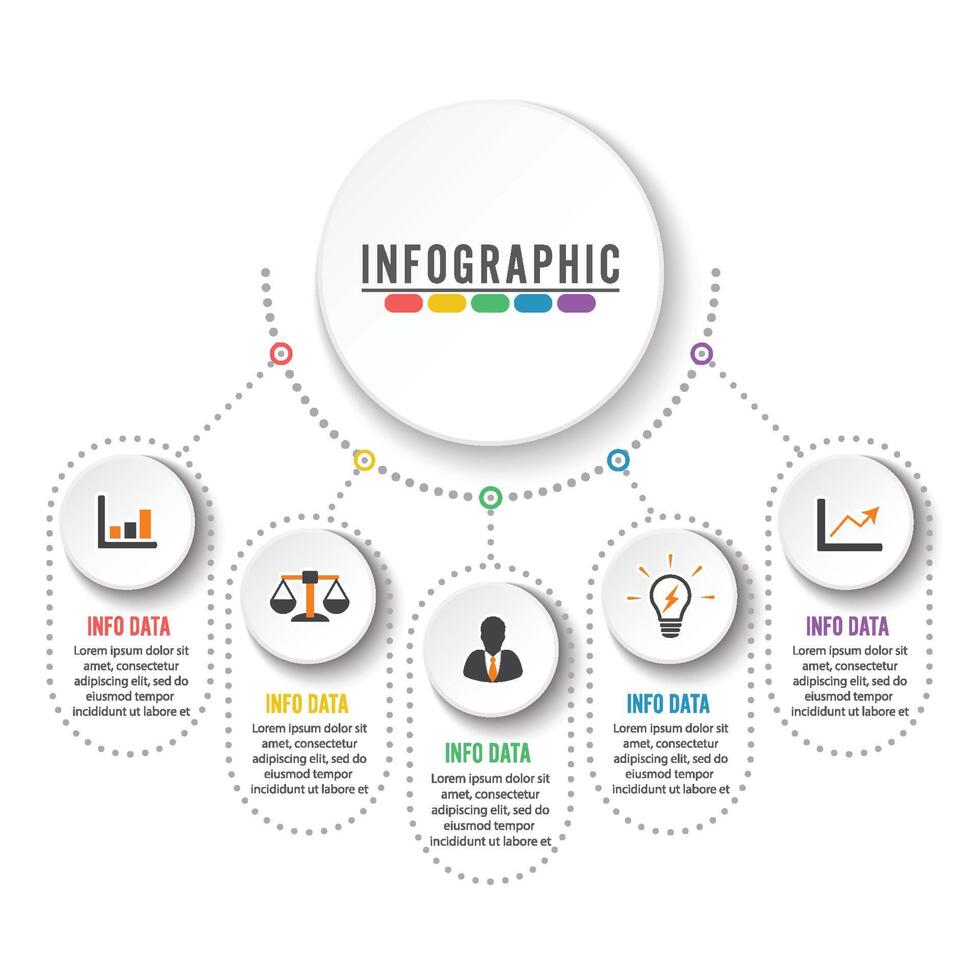 INFOGRAPHIC

INFO DATA
Lorem ipsum dolor sit amet, consectetur adipiscing elit, sed do eiusmod tempor incididunt ut labore et

INFO DATA
Lorem ipsum dolor sit amet, consectetur adipiscing elit, sed do eiusmod tempor incididunt ut labore et

INFO DATA
Lorem ipsum dolor sit amet, consectetur adipiscing elit, sed do eiusmod tempor incididunt ut labore et

INFO DATA
Lorem ipsum dolor sit amet, consectetur adipiscing elit, sed do eiusmod tempor incididunt ut labore et

INFO DATA
Lorem ipsum dolor sit amet, consectetur adipiscing elit, sed do eiusmod tempor incididunt ut labore et