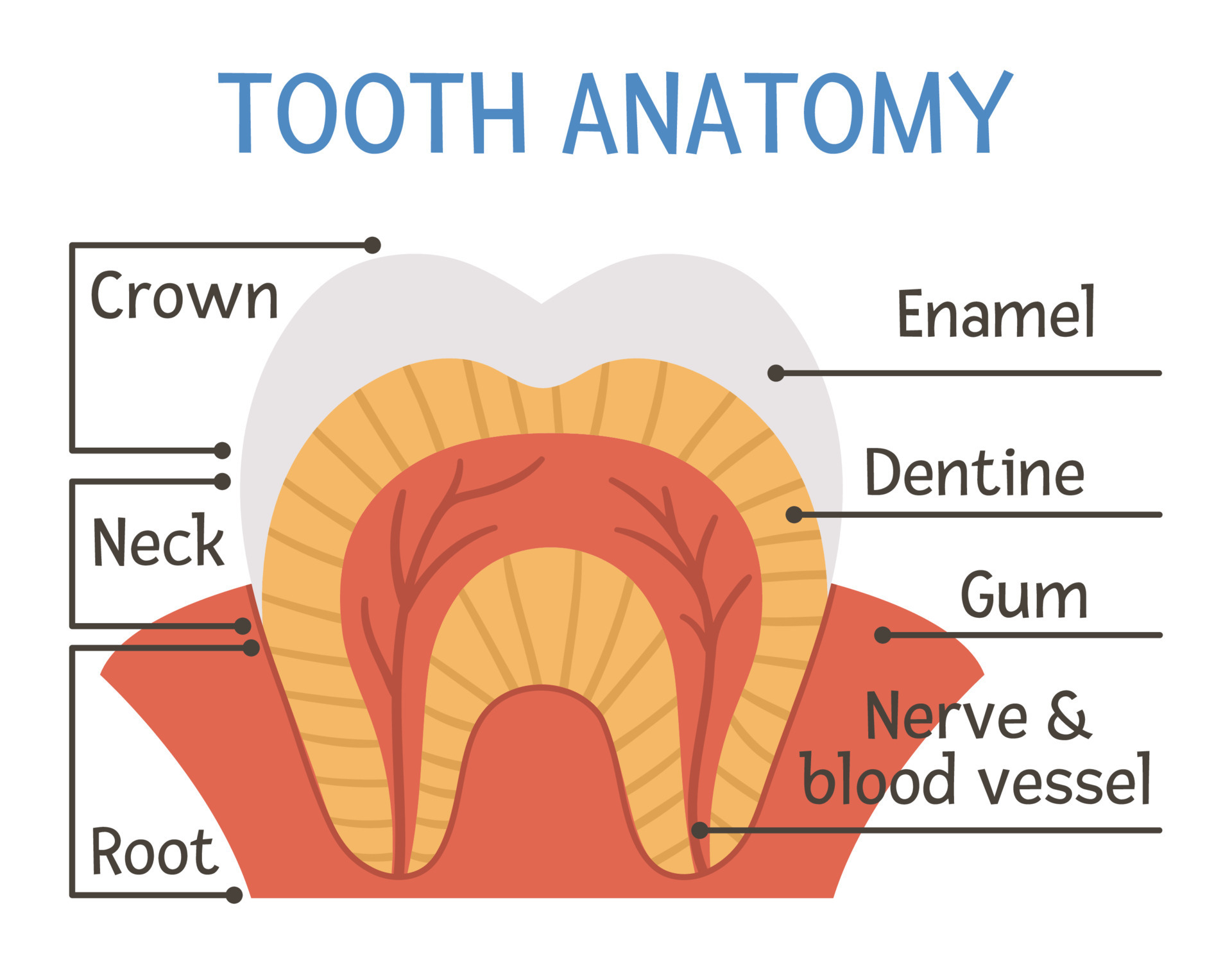 TOOTH ANATOMY

Crown

Neck

Root

Enamel

Dentine

Gum

Nerve & blood vessel