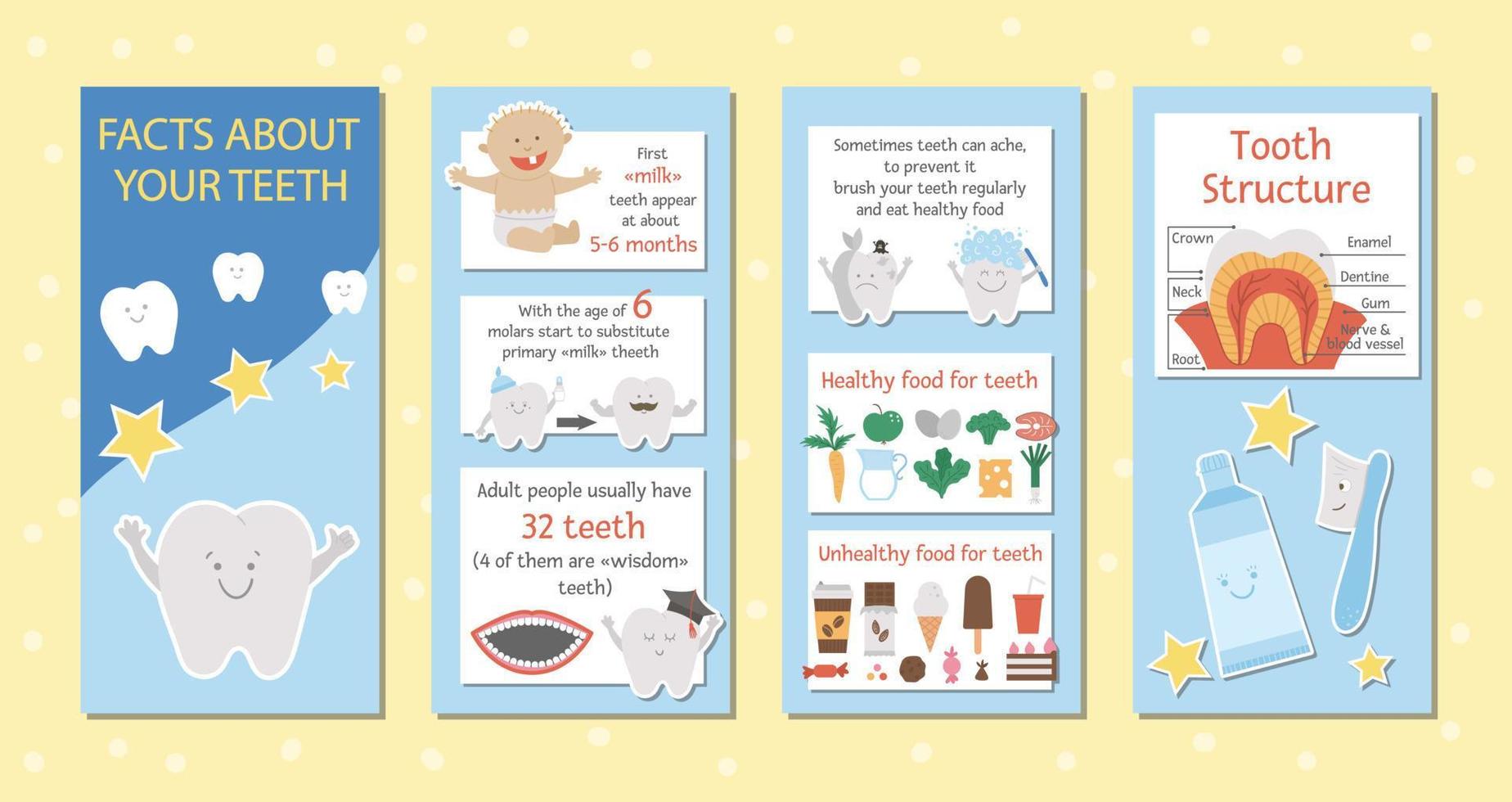 FACTS ABOUT YOUR TEETH

First «milk» teeth appear at about 5-6 months

With the age of 6 molars start to substitute primary «milk» theeth

Adult people usually have 32 teeth (4 of them are «wisdom» teeth)

Sometimes teeth can ache, to prevent it brush your teeth regularly and eat healthy food

Healthy food for teeth

Unhealthy food for teeth

Tooth Structure

Crown
Neck
Root
Enamel
Dentine
Gum
Nerve & blood vessel