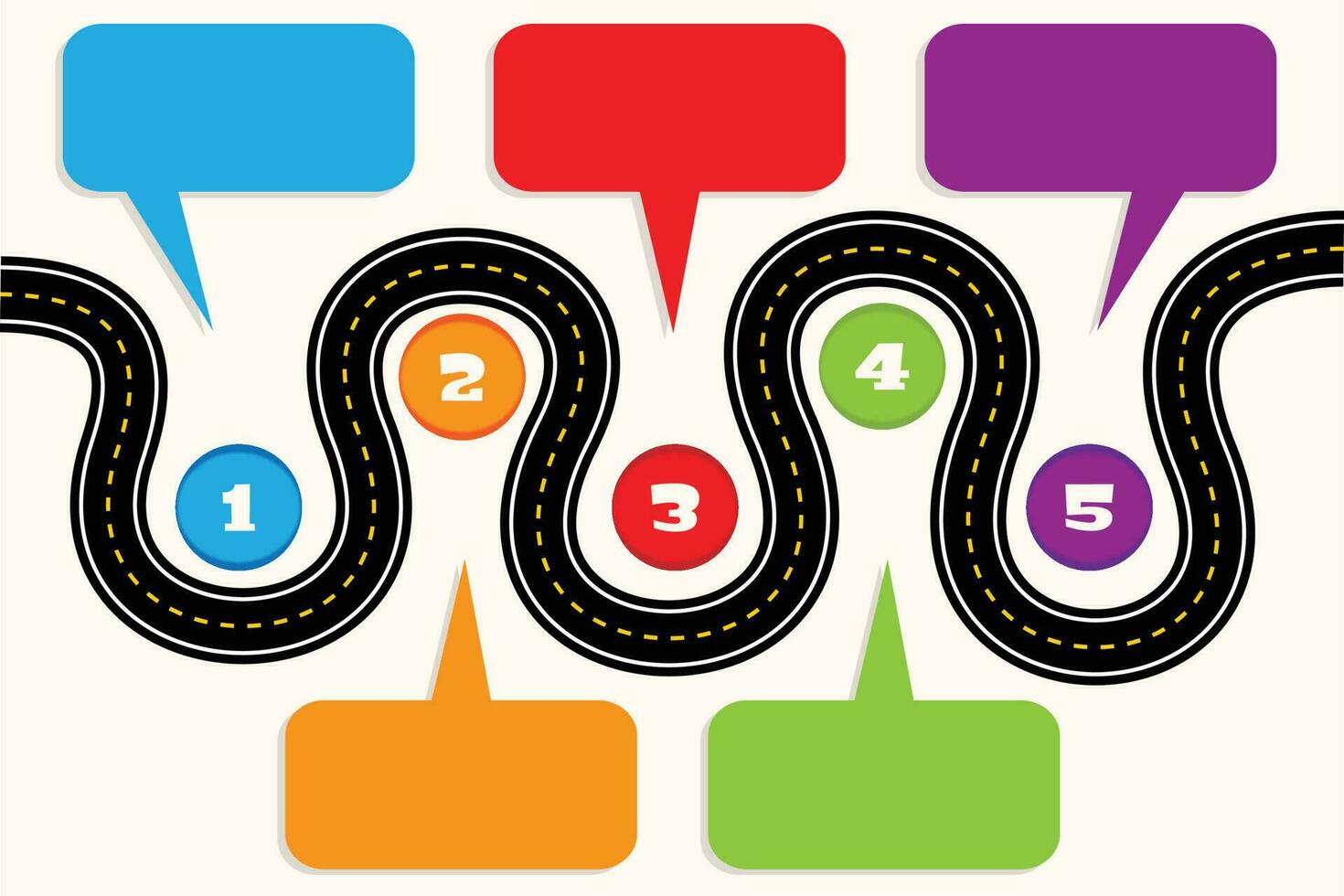 1
2
3
4
5