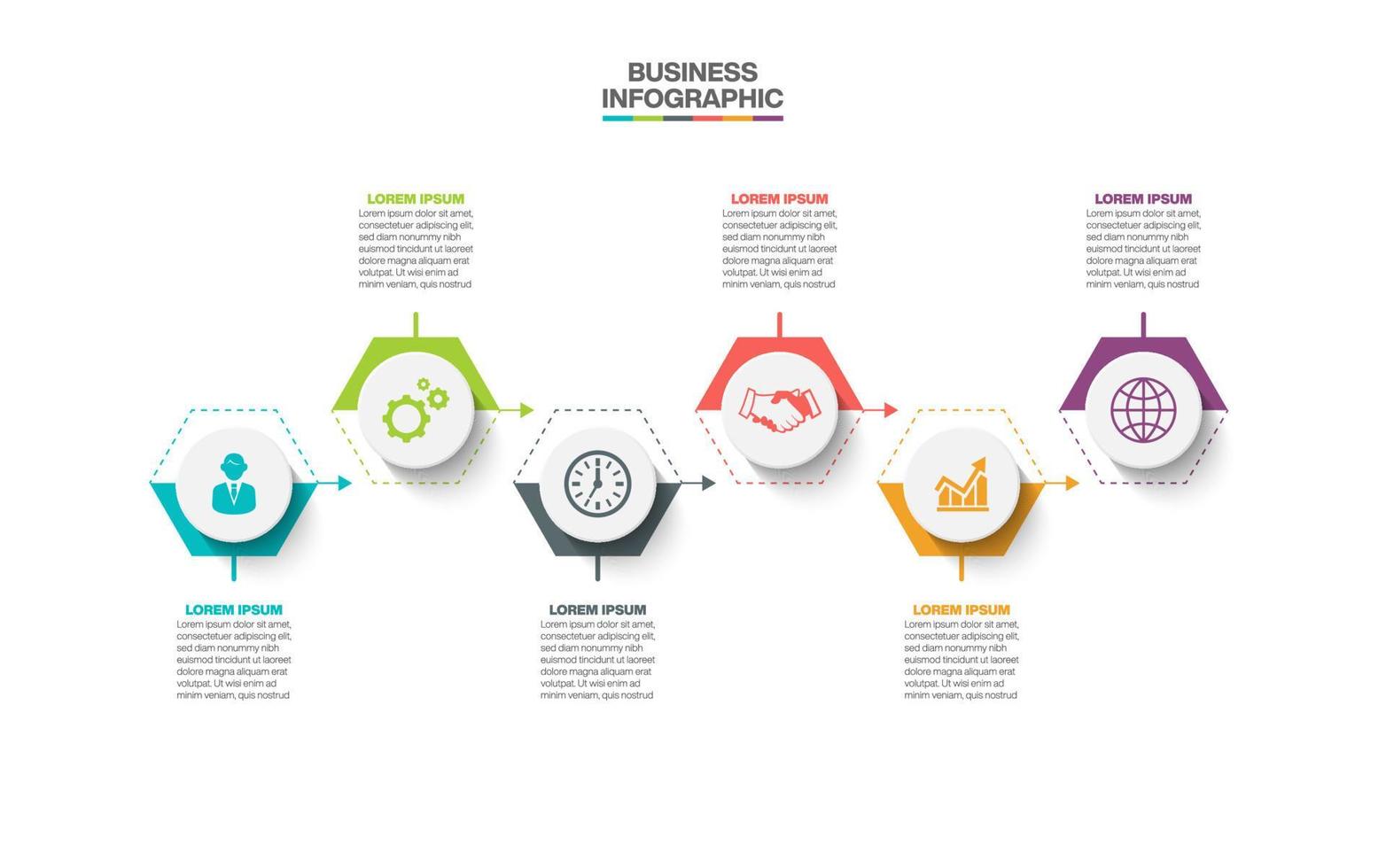 BUSINESS
INFOGRAPHIC

LOREM IPSUM
Lorem ipsum dolor sit amet, consectetuer adipiscing elit, sed diam nonummy nibh euismod tincidunt ut laoreet dolore magna aliquam erat volutpat. Ut wisi enim ad minim veniam, quis nostrud

LOREM IPSUM
Lorem ipsum dolor sit amet, consectetuer adipiscing elit, sed diam nonummy nibh euismod tincidunt ut laoreet dolore magna aliquam erat volutpat. Ut wisi enim ad minim veniam, quis nostrud

LOREM IPSUM
Lorem ipsum dolor sit amet, consectetuer adipiscing elit, sed diam nonummy nibh euismod tincidunt ut laoreet dolore magna aliquam erat volutpat. Ut wisi enim ad minim veniam, quis nostrud

LOREM IPSUM
Lorem ipsum dolor sit amet, consectetuer adipiscing elit, sed diam nonummy nibh euismod tincidunt ut laoreet dolore magna aliquam erat volutpat. Ut wisi enim ad minim veniam, quis nostrud

LOREM IPSUM
Lorem ipsum dolor sit amet, consectetuer adipiscing elit, sed diam nonummy nibh euismod tincidunt ut laoreet dolore magna aliquam erat volutpat. Ut wisi enim ad minim veniam, quis nostrud

LOREM IPSUM
Lorem ipsum dolor sit amet, consectetuer adipiscing elit, sed diam nonummy nibh euismod tincidunt ut laoreet dolore magna aliquam erat volutpat. Ut wisi enim ad minim veniam, quis nostrud