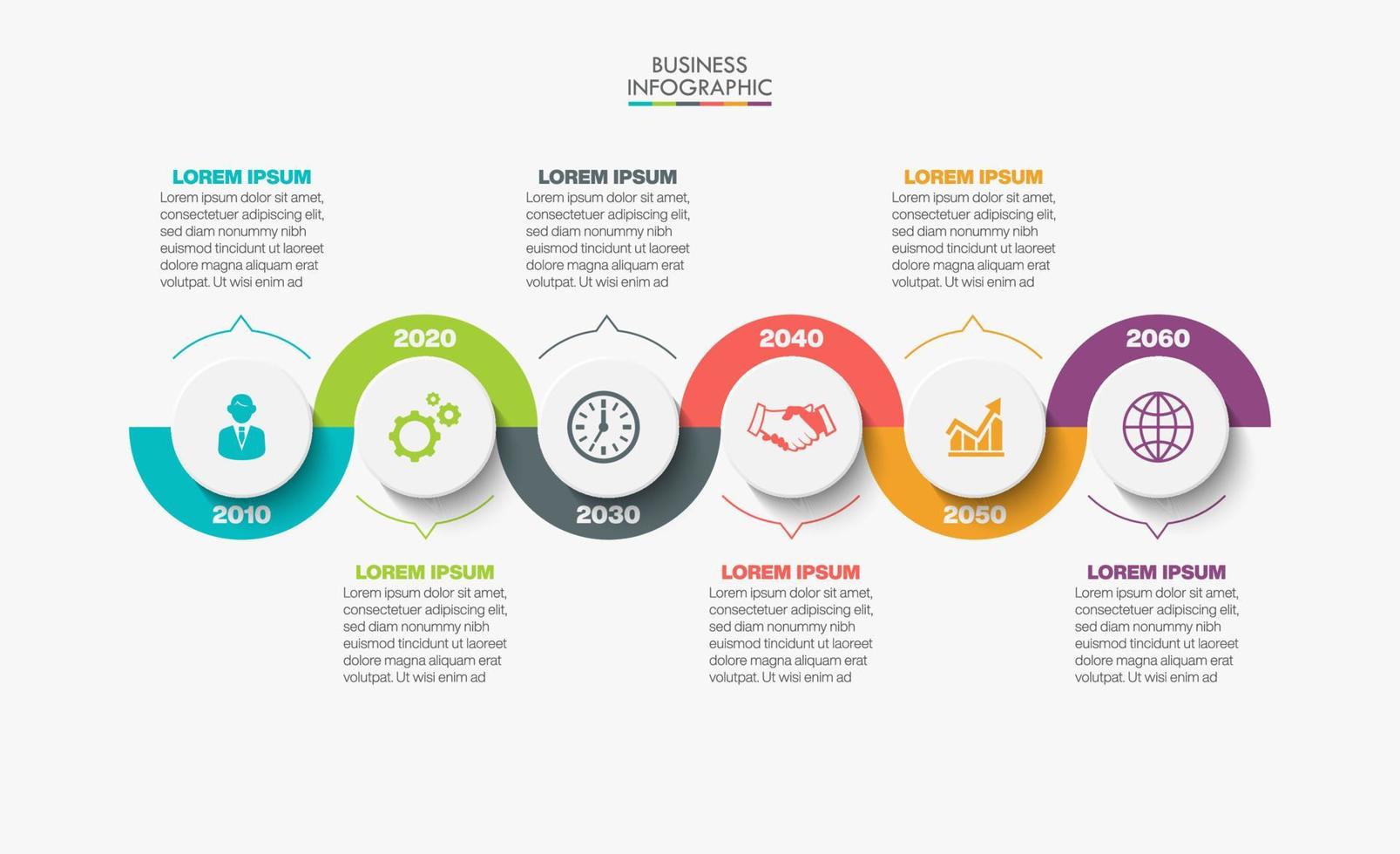 BUSINESS
INFOGRAPHIC

LOREM IPSUM
Lorem ipsum dolor sit amet, consectetuer adipiscing elit, sed diam nonummy nibh euismod tincidunt ut laoreet dolore magna aliquam erat volutpat. Ut wisi enim ad

LOREM IPSUM
Lorem ipsum dolor sit amet, consectetuer adipiscing elit, sed diam nonummy nibh euismod tincidunt ut laoreet dolore magna aliquam erat volutpat. Ut wisi enim ad

LOREM IPSUM
Lorem ipsum dolor sit amet, consectetuer adipiscing elit, sed diam nonummy nibh euismod tincidunt ut laoreet dolore magna aliquam erat volutpat. Ut wisi enim ad

2020

2040

2060

2010

2030

2050

LOREM IPSUM
Lorem ipsum dolor sit amet, consectetuer adipiscing elit, sed diam nonummy nibh euismod tincidunt ut laoreet dolore magna aliquam erat volutpat. Ut wisi enim ad

LOREM IPSUM
Lorem ipsum dolor sit amet, consectetuer adipiscing elit, sed diam nonummy nibh euismod tincidunt ut laoreet dolore magna aliquam erat volutpat. Ut wisi enim ad

LOREM IPSUM
Lorem ipsum dolor sit amet, consectetuer adipiscing elit, sed diam nonummy nibh euismod tincidunt ut laoreet dolore magna aliquam erat volutpat. Ut wisi enim ad