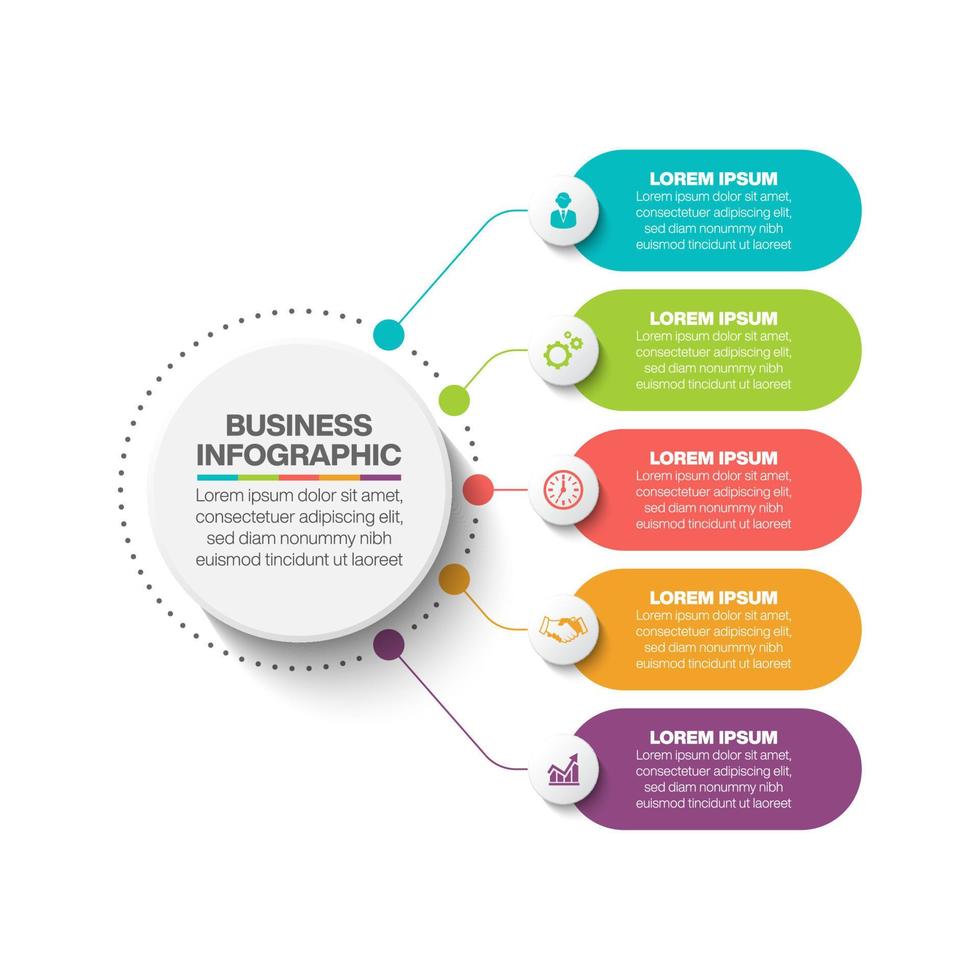 BUSINESS INFOGRAPHIC

Lorem ipsum dolor sit amet, consectetuer adipiscing elit, sed diam nonummy nibh euismod tincidunt ut laoreet

LOREM IPSUM
Lorem ipsum dolor sit amet, consectetuer adipiscing elit, sed diam nonummy nibh euismod tincidunt ut laoreet

LOREM IPSUM
Lorem ipsum dolor sit amet, consectetuer adipiscing elit, sed diam nonummy nibh euismod tincidunt ut laoreet

LOREM IPSUM
Lorem ipsum dolor sit amet, consectetuer adipiscing elit, sed diam nonummy nibh euismod tincidunt ut laoreet

LOREM IPSUM
Lorem ipsum dolor sit amet, consectetuer adipiscing elit, sed diam nonummy nibh euismod tincidunt ut laoreet

LOREM IPSUM
Lorem ipsum dolor sit amet, consectetuer adipiscing elit, sed diam nonummy nibh euismod tincidunt ut laoreet