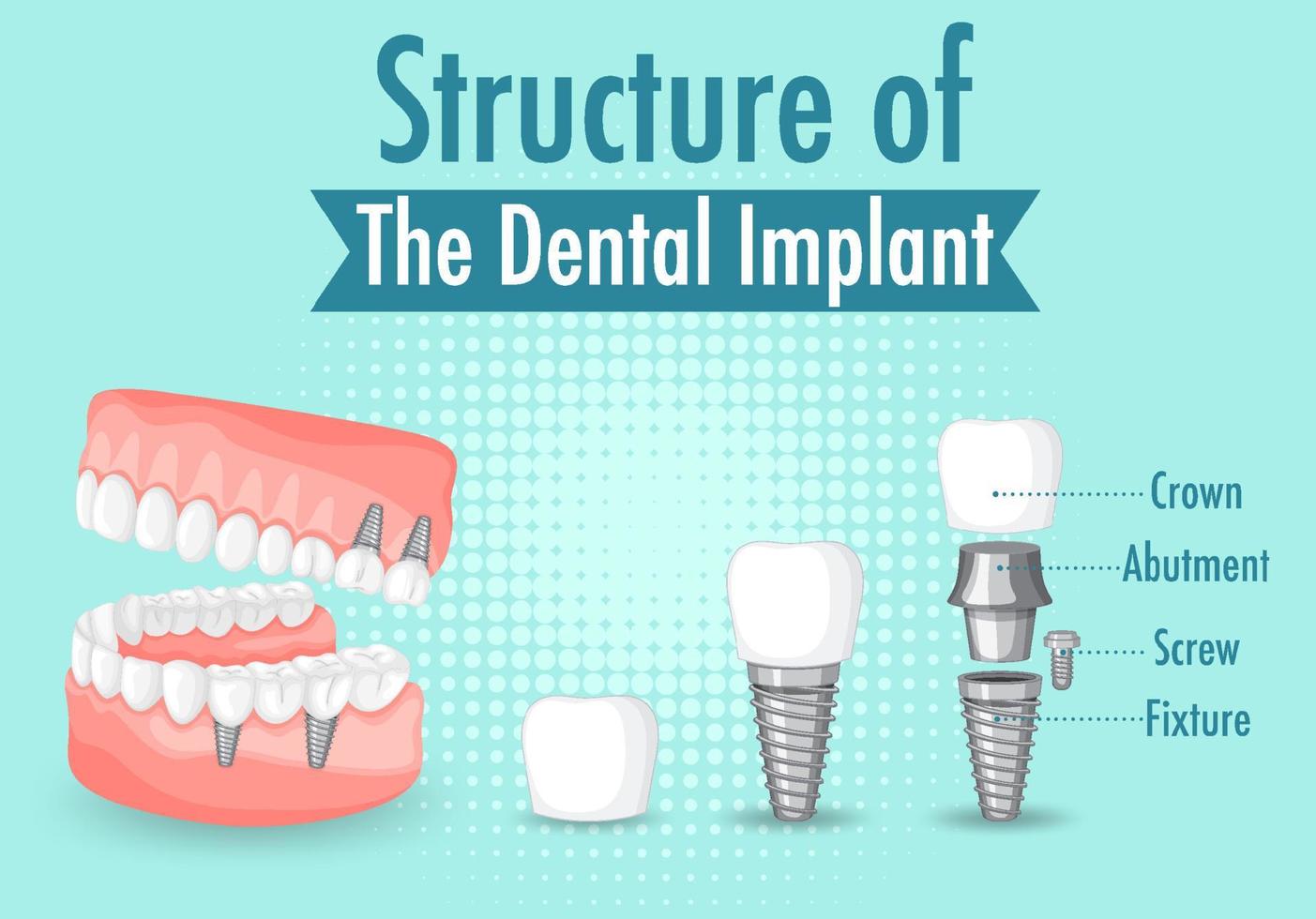 Structure of
The Dental Implant

Crown
Abutment
Screw
Fixture