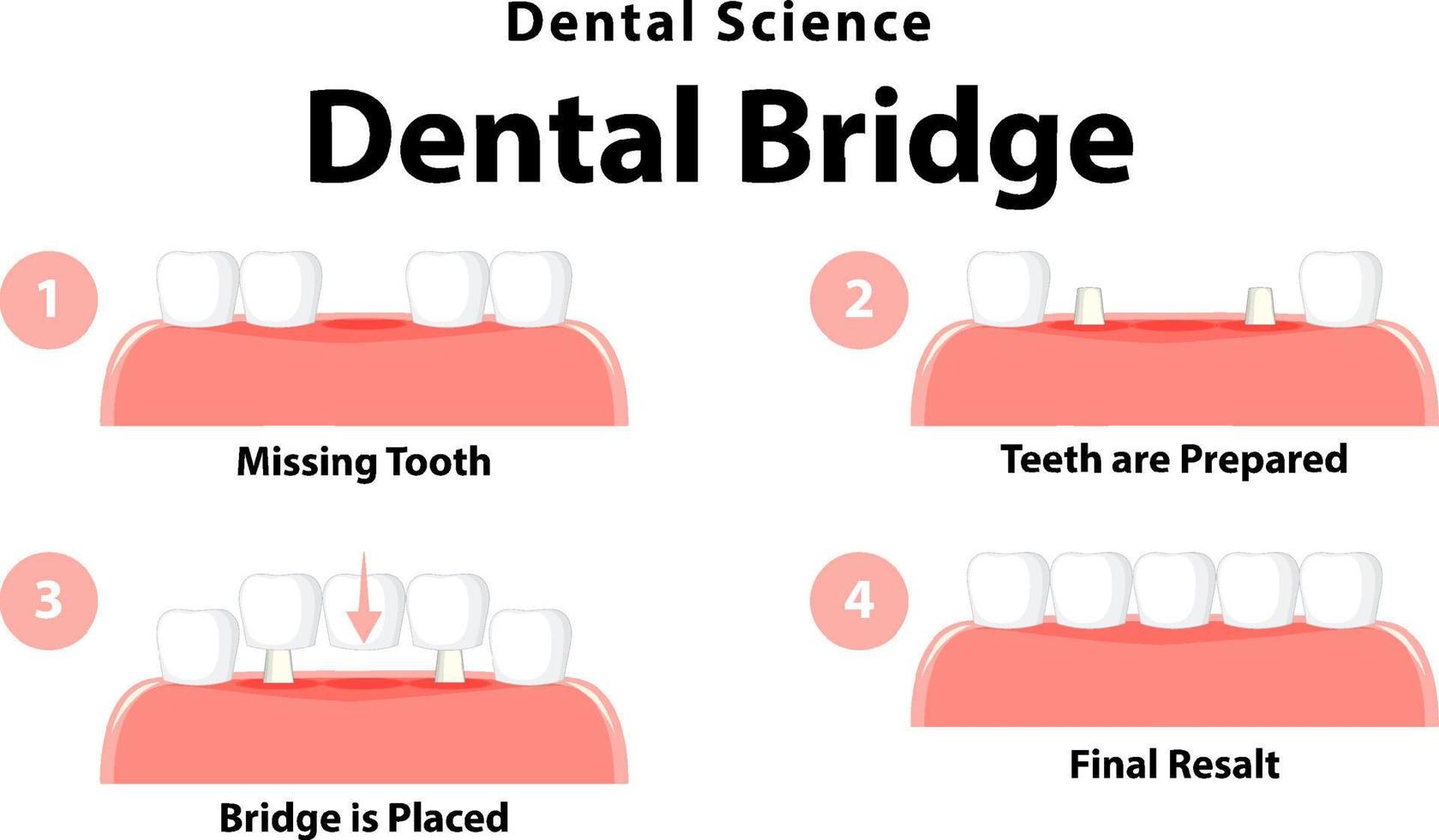 Dental Science

Dental Bridge

1

Missing Tooth

2

Teeth are Prepared

3

Bridge is Placed

4

Final Resalt