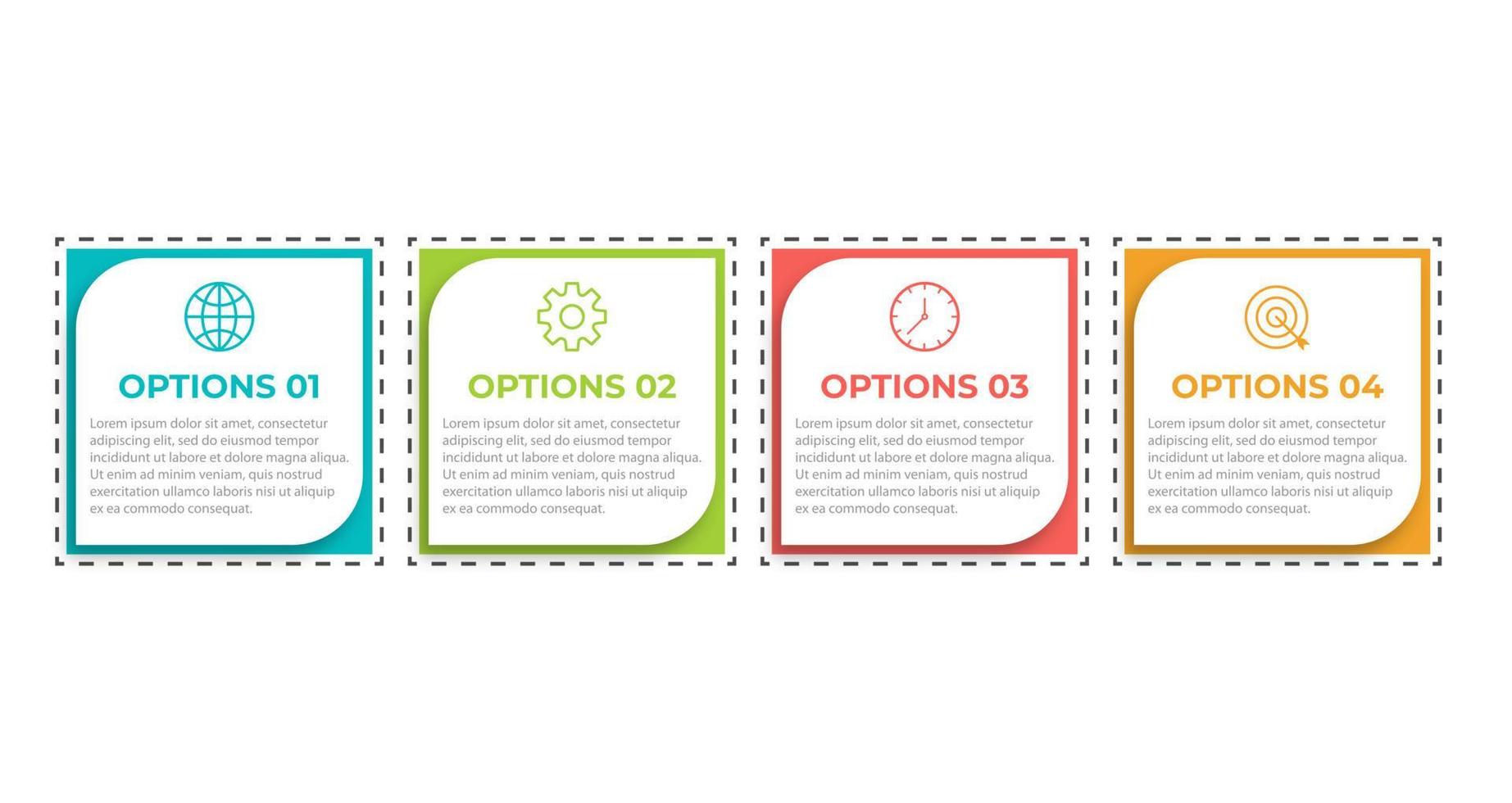 OPTIONS 01

Lorem ipsum dolor sit amet, consectetur adipiscing elit, sed do eiusmod tempor incididunt ut labore et dolore magna aliqua. Ut enim ad minim veniam, quis nostrud exercitation ullamco laboris nisi ut aliquip ex ea commodo consequat.

OPTIONS 02

Lorem ipsum dolor sit amet, consectetur adipiscing elit, sed do eiusmod tempor incididunt ut labore et dolore magna aliqua. Ut enim ad minim veniam, quis nostrud exercitation ullamco laboris nisi ut aliquip ex ea commodo consequat.

OPTIONS 03

Lorem ipsum dolor sit amet, consectetur adipiscing elit, sed do eiusmod tempor incididunt ut labore et dolore magna aliqua. Ut enim ad minim veniam, quis nostrud exercitation ullamco laboris nisi ut aliquip ex ea commodo consequat.

OPTIONS 04

Lorem ipsum dolor sit amet, consectetur adipiscing elit, sed do eiusmod tempor incididunt ut labore et dolore magna aliqua. Ut enim ad minim veniam, quis nostrud exercitation ullamco laboris nisi ut aliquip ex ea commodo consequat.