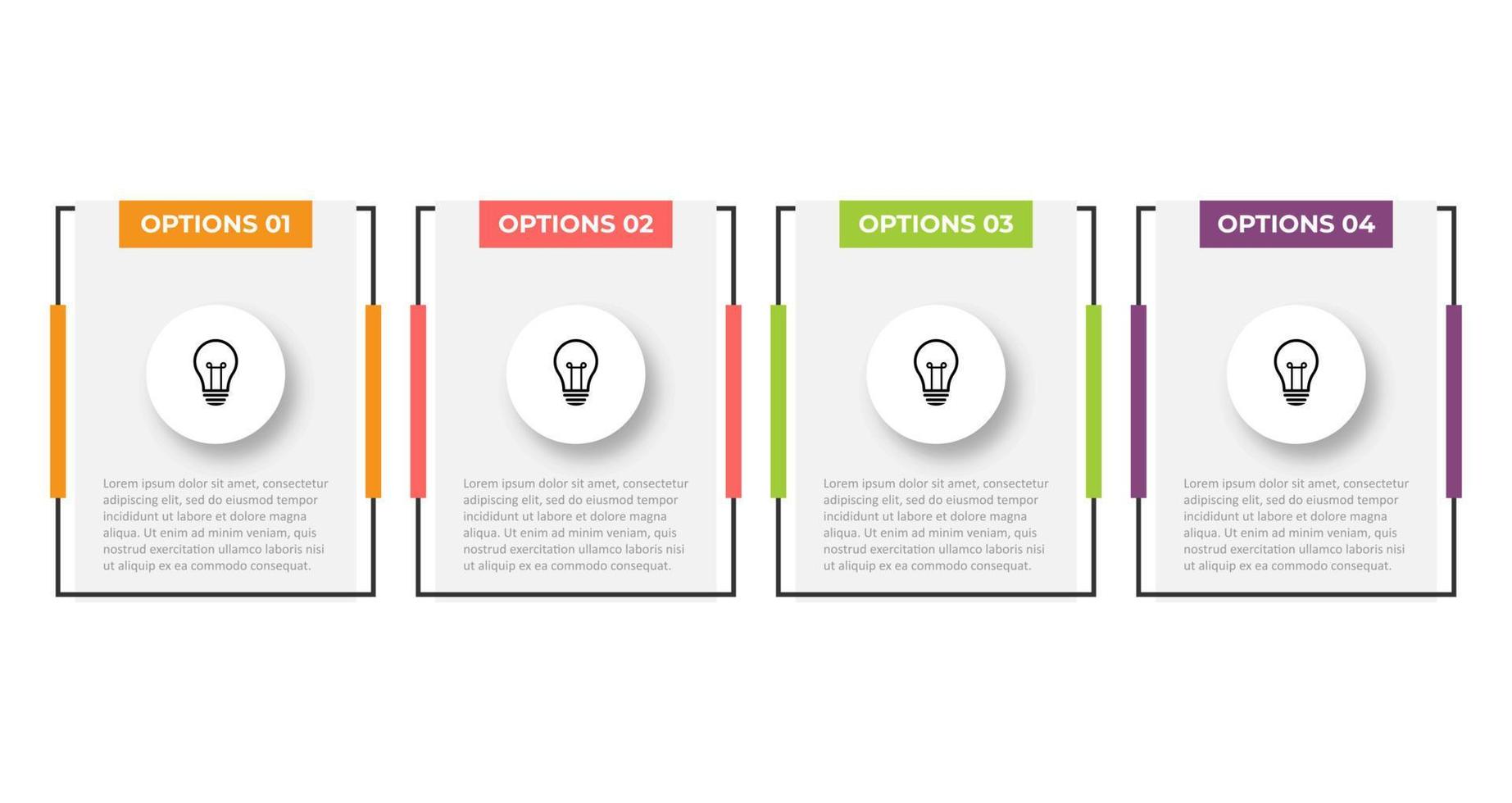 OPTIONS 01

Lorem ipsum dolor sit amet, consectetur adipiscing elit, sed do eiusmod tempor incididunt ut labore et dolore magna aliqua. Ut enim ad minim veniam, quis nostrud exercitation ullamco laboris nisi ut aliquip ex ea commodo consequat.

OPTIONS 02

Lorem ipsum dolor sit amet, consectetur adipiscing elit, sed do eiusmod tempor incididunt ut labore et dolore magna aliqua. Ut enim ad minim veniam, quis nostrud exercitation ullamco laboris nisi ut aliquip ex ea commodo consequat.

OPTIONS 03

Lorem ipsum dolor sit amet, consectetur adipiscing elit, sed do eiusmod tempor incididunt ut labore et dolore magna aliqua. Ut enim ad minim veniam, quis nostrud exercitation ullamco laboris nisi ut aliquip ex ea commodo consequat.

OPTIONS 04

Lorem ipsum dolor sit amet, consectetur adipiscing elit, sed do eiusmod tempor incididunt ut labore et dolore magna aliqua. Ut enim ad minim veniam, quis nostrud exercitation ullamco laboris nisi ut aliquip ex ea commodo consequat.