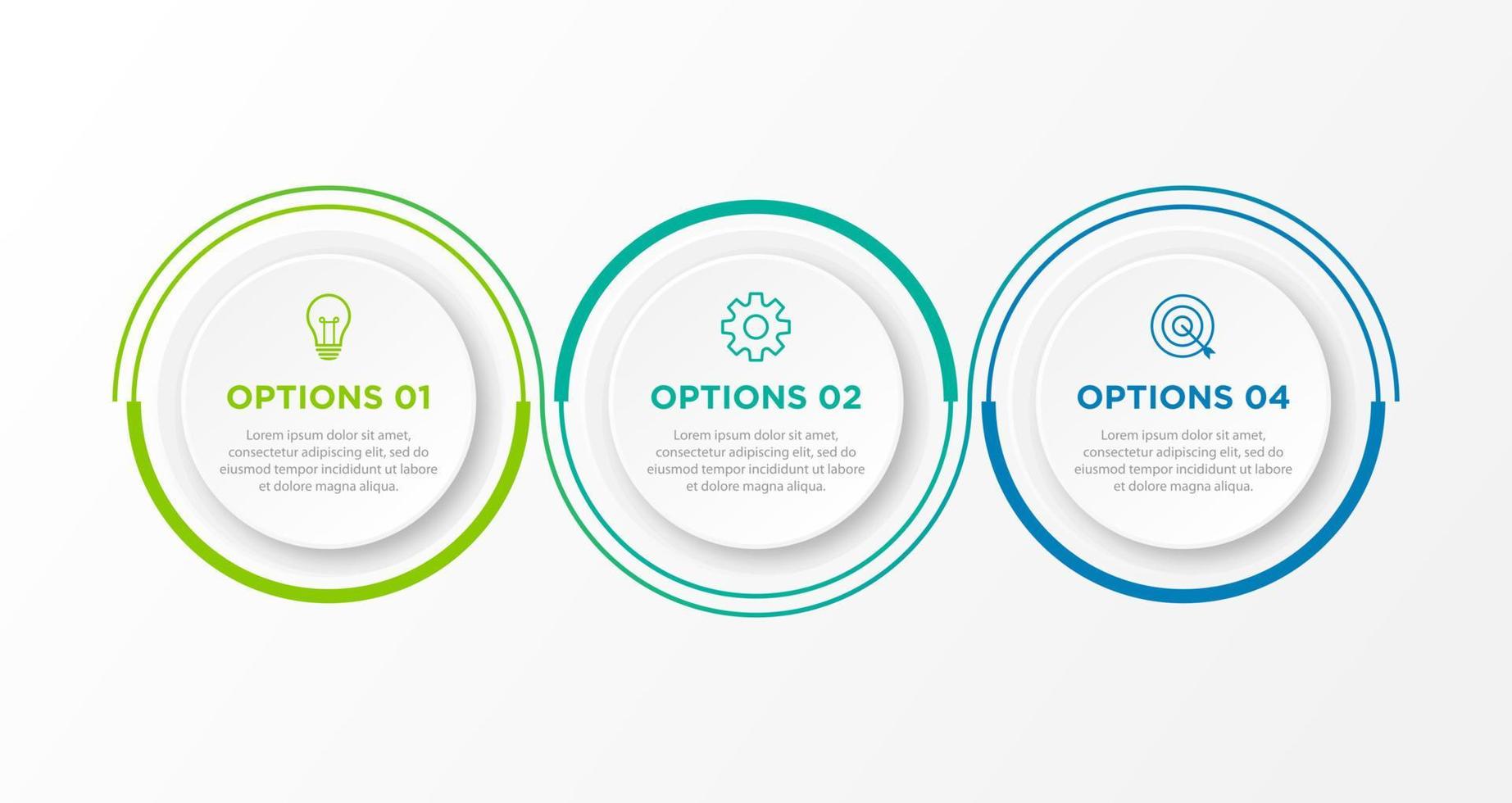 OPTIONS 01

Lorem ipsum dolor sit amet, consectetur adipiscing elit, sed do eiusmod tempor incididunt ut labore et dolore magna aliqua.

OPTIONS 02

Lorem ipsum dolor sit amet, consectetur adipiscing elit, sed do eiusmod tempor incididunt ut labore et dolore magna aliqua.

OPTIONS 04

Lorem ipsum dolor sit amet, consectetur adipiscing elit, sed do eiusmod tempor incididunt ut labore et dolore magna aliqua.