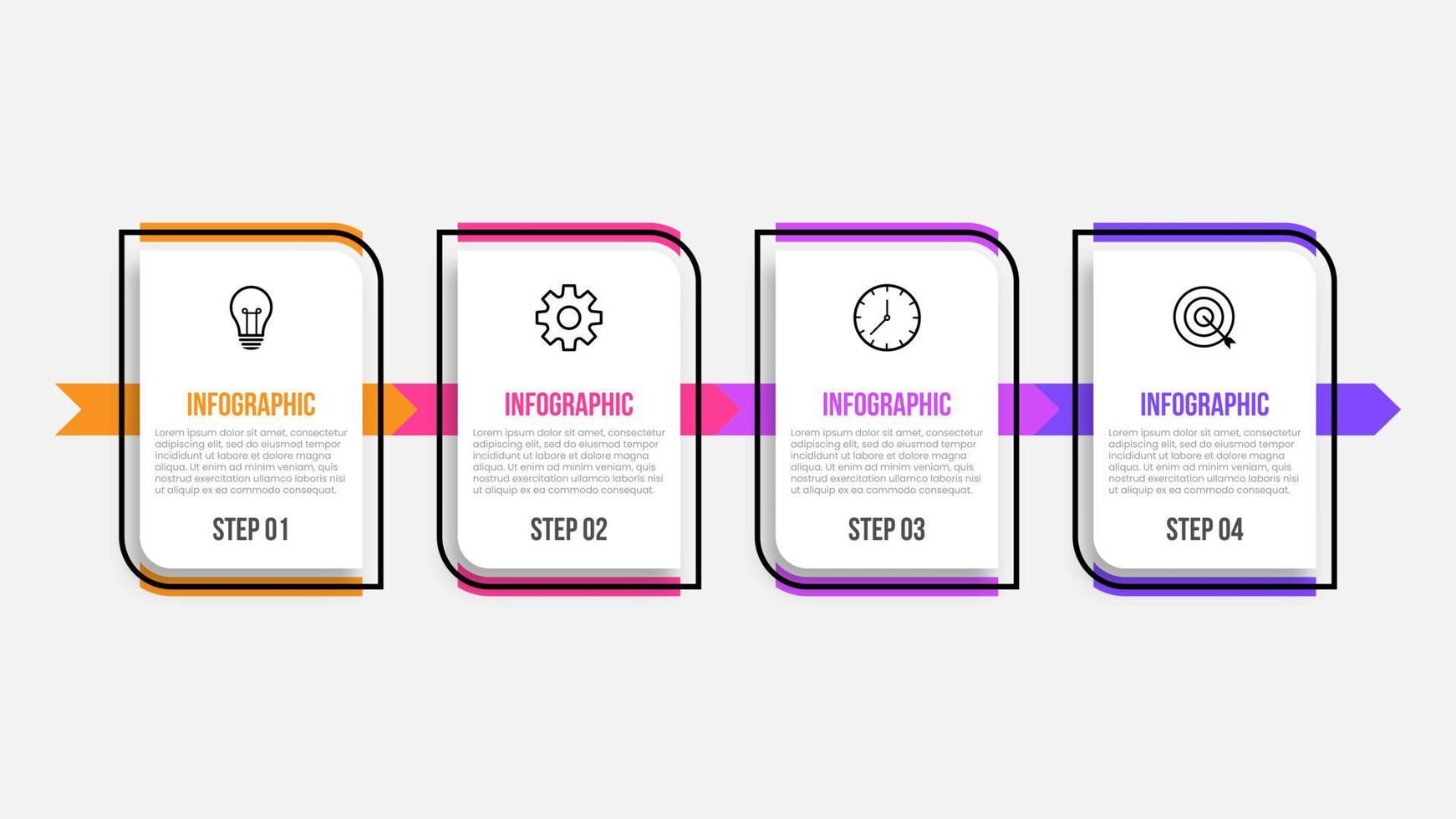 INFOGRAPHIC

Lorem ipsum dolor sit amet, consectetur adipiscing elit, sed do eiusmod tempor incididunt ut labore et dolore magna aliqua. Ut enim ad minim veniam, quis nostrud exercitation ullamco laboris nisi ut aliquip ex ea commodo consequat.

STEP 01

INFOGRAPHIC

Lorem ipsum dolor sit amet, consectetur adipiscing elit, sed do eiusmod tempor incididunt ut labore et dolore magna aliqua. Ut enim ad minim veniam, quis nostrud exercitation ullamco laboris nisi ut aliquip ex ea commodo consequat.

STEP 02

INFOGRAPHIC

Lorem ipsum dolor sit amet, consectetur adipiscing elit, sed do eiusmod tempor incididunt ut labore et dolore magna aliqua. Ut enim ad minim veniam, quis nostrud exercitation ullamco laboris nisi ut aliquip ex ea commodo consequat.

STEP 03

INFOGRAPHIC

Lorem ipsum dolor sit amet, consectetur adipiscing elit, sed do eiusmod tempor incididunt ut labore et dolore magna aliqua. Ut enim ad minim veniam, quis nostrud exercitation ullamco laboris nisi ut aliquip ex ea commodo consequat.

STEP 04