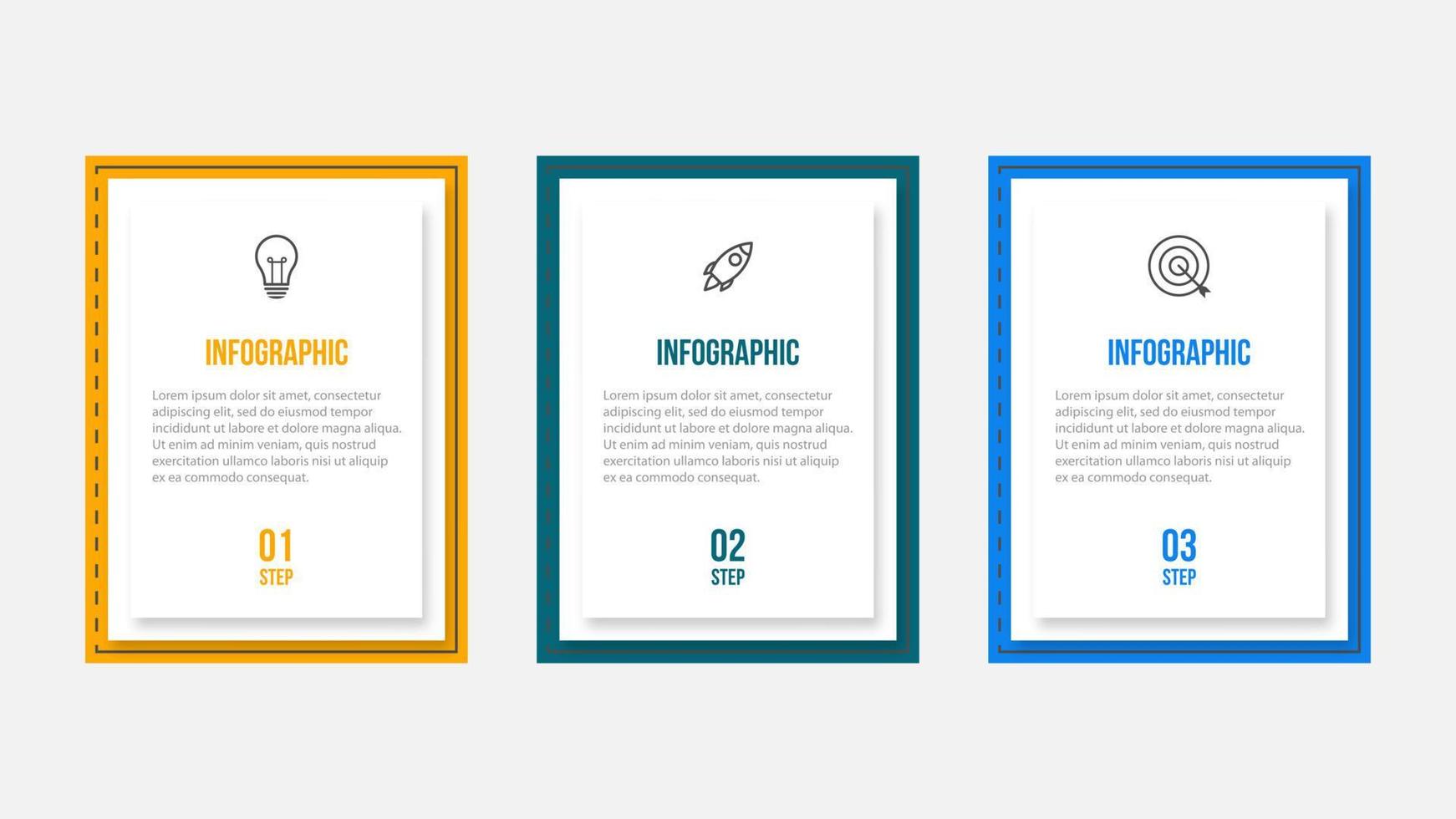 INFOGRAPHIC

Lorem ipsum dolor sit amet, consectetur adipiscing elit, sed do eiusmod tempor incididunt ut labore et dolore magna aliqua. Ut enim ad minim veniam, quis nostrud exercitation ullamco laboris nisi ut aliquip ex ea commodo consequat.

01
STEP

INFOGRAPHIC

Lorem ipsum dolor sit amet, consectetur adipiscing elit, sed do eiusmod tempor incididunt ut labore et dolore magna aliqua. Ut enim ad minim veniam, quis nostrud exercitation ullamco laboris nisi ut aliquip ex ea commodo consequat.

02
STEP

INFOGRAPHIC

Lorem ipsum dolor sit amet, consectetur adipiscing elit, sed do eiusmod tempor incididunt ut labore et dolore magna aliqua. Ut enim ad minim veniam, quis nostrud exercitation ullamco laboris nisi ut aliquip ex ea commodo consequat.

03
STEP