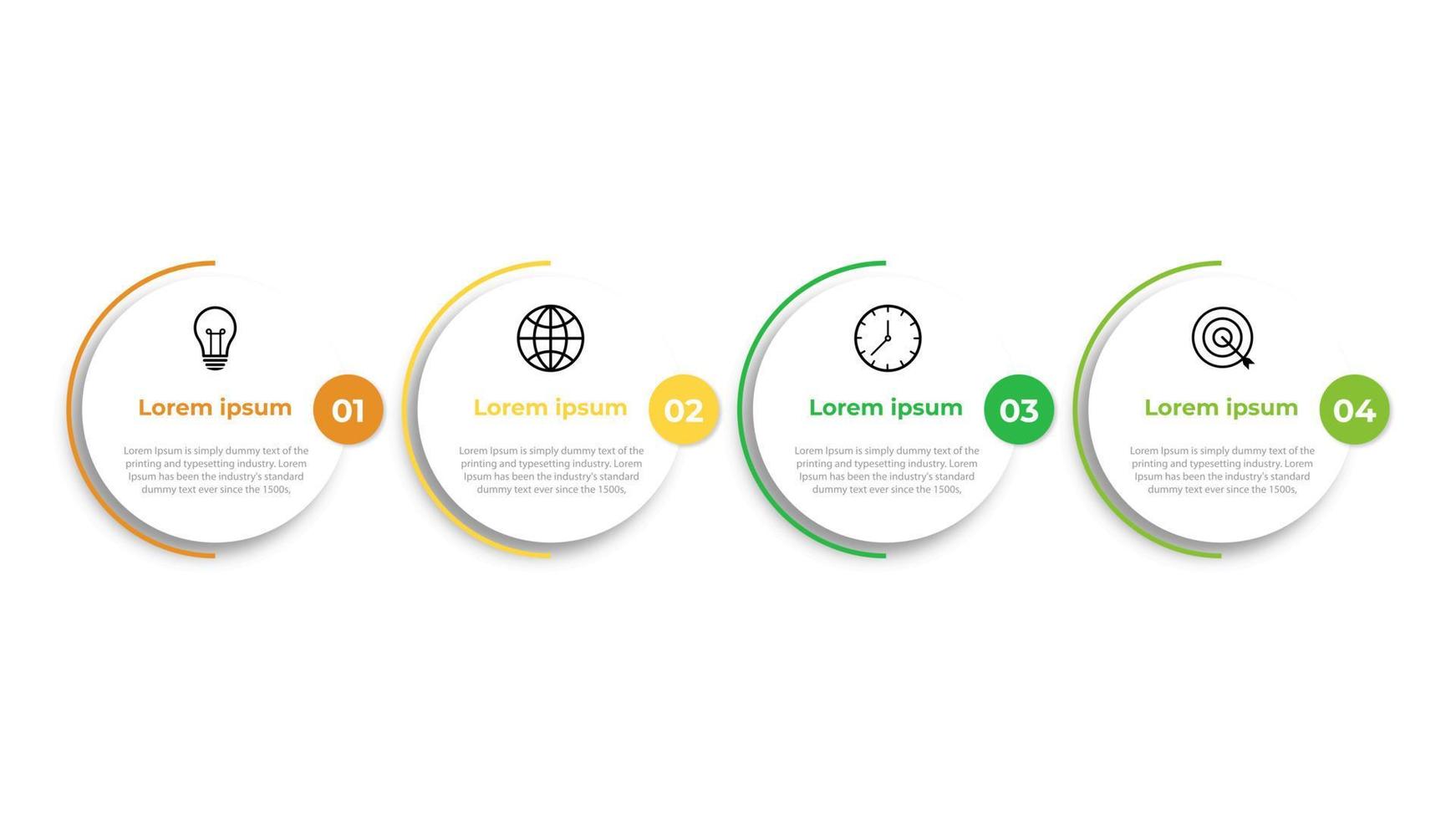 Lorem ipsum

01

Lorem Ipsum is simply dummy text of the printing and typesetting industry. Lorem Ipsum has been the industry's standard dummy text ever since the 1500s,

Lorem ipsum

02

Lorem Ipsum is simply dummy text of the printing and typesetting industry. Lorem Ipsum has been the industry's standard dummy text ever since the 1500s,

Lorem ipsum

03

Lorem Ipsum is simply dummy text of the printing and typesetting industry. Lorem Ipsum has been the industry's standard dummy text ever since the 1500s,

Lorem ipsum

04

Lorem Ipsum is simply dummy text of the printing and typesetting industry. Lorem Ipsum has been the industry's standard dummy text ever since the 1500s,