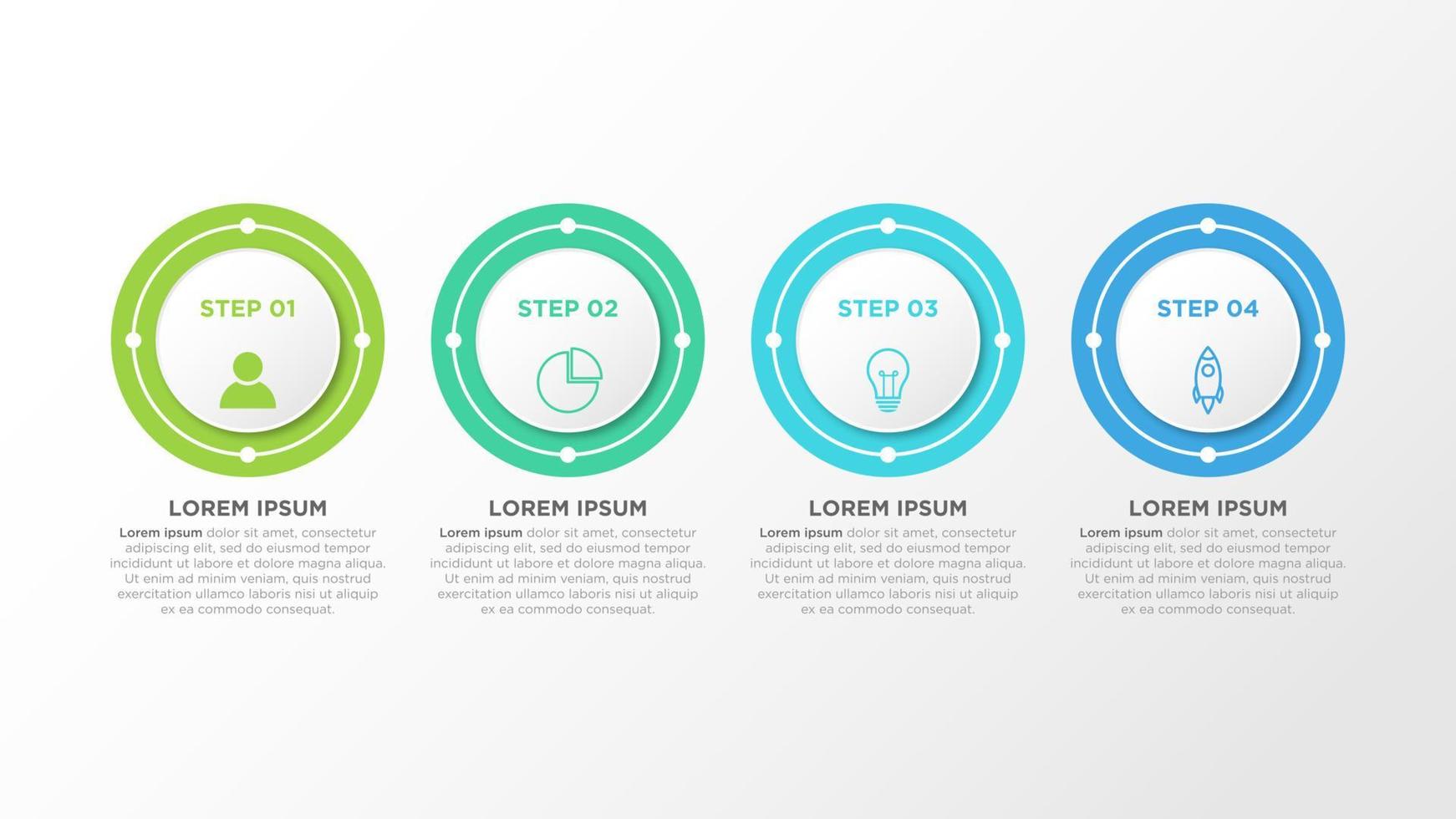 STEP 01

LOREM IPSUM

Lorem ipsum dolor sit amet, consectetur adipiscing elit, sed do eiusmod tempor incididunt ut labore et dolore magna aliqua. Ut enim ad minim veniam, quis nostrud exercitation ullamco laboris nisi ut aliquip ex ea commodo consequat.

STEP 02

LOREM IPSUM

Lorem ipsum dolor sit amet, consectetur adipiscing elit, sed do eiusmod tempor incididunt ut labore et dolore magna aliqua. Ut enim ad minim veniam, quis nostrud exercitation ullamco laboris nisi ut aliquip ex ea commodo consequat.

STEP 03

LOREM IPSUM

Lorem ipsum dolor sit amet, consectetur adipiscing elit, sed do eiusmod tempor incididunt ut labore et dolore magna aliqua. Ut enim ad minim veniam, quis nostrud exercitation ullamco laboris nisi ut aliquip ex ea commodo consequat.

STEP 04

LOREM IPSUM

Lorem ipsum dolor sit amet, consectetur adipiscing elit, sed do eiusmod tempor incididunt ut labore et dolore magna aliqua. Ut enim ad minim veniam, quis nostrud exercitation ullamco laboris nisi ut aliquip ex ea commodo consequat.