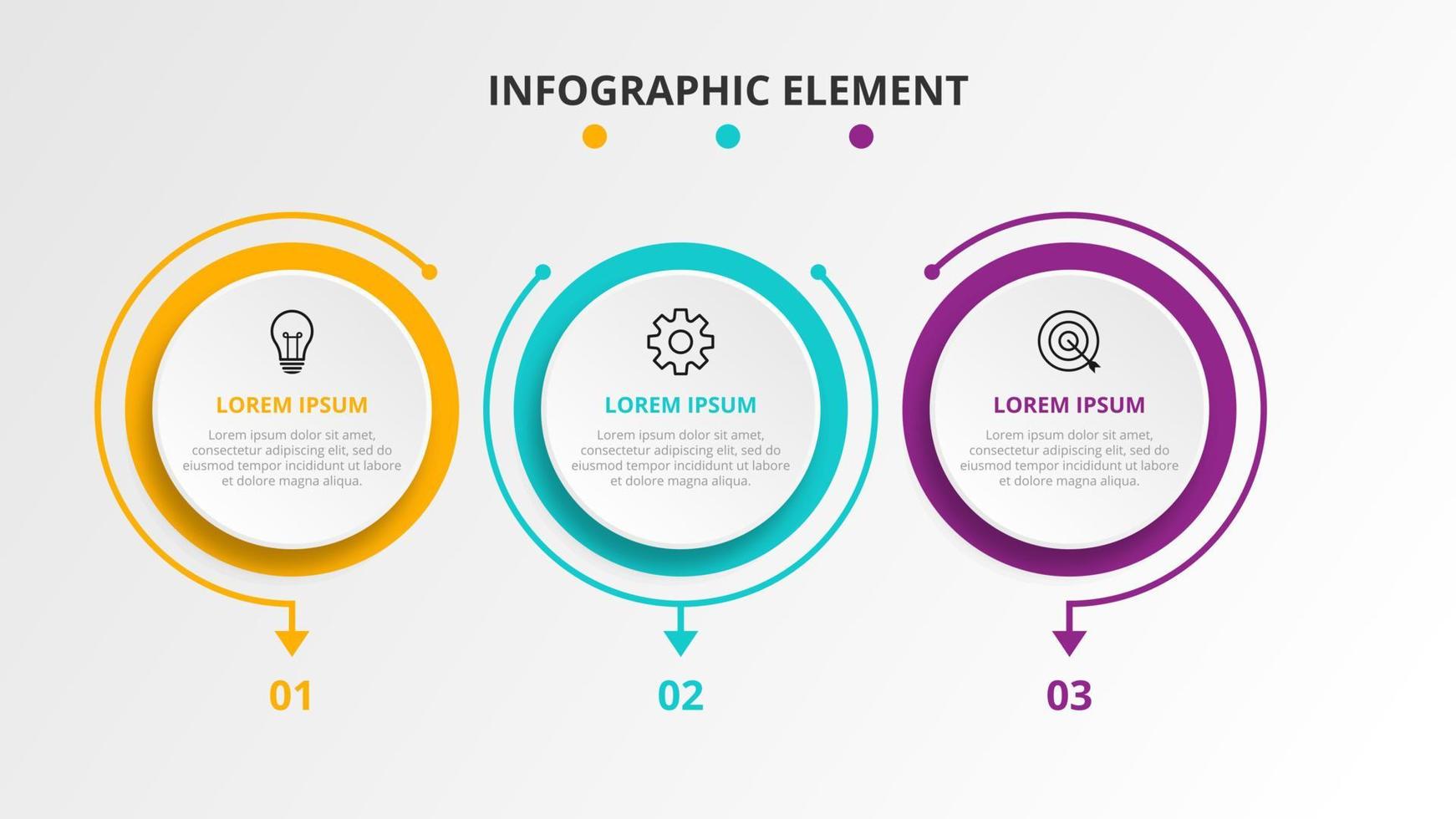 INFOGRAPHIC ELEMENT

LOREM IPSUM

Lorem ipsum dolor sit amet, consectetur adipiscing elit, sed do eiusmod tempor incididunt ut labore et dolore magna aliqua.

01

LOREM IPSUM

Lorem ipsum dolor sit amet, consectetur adipiscing elit, sed do eiusmod tempor incididunt ut labore et dolore magna aliqua.

02

LOREM IPSUM

Lorem ipsum dolor sit amet, consectetur adipiscing elit, sed do eiusmod tempor incididunt ut labore et dolore magna aliqua.

03