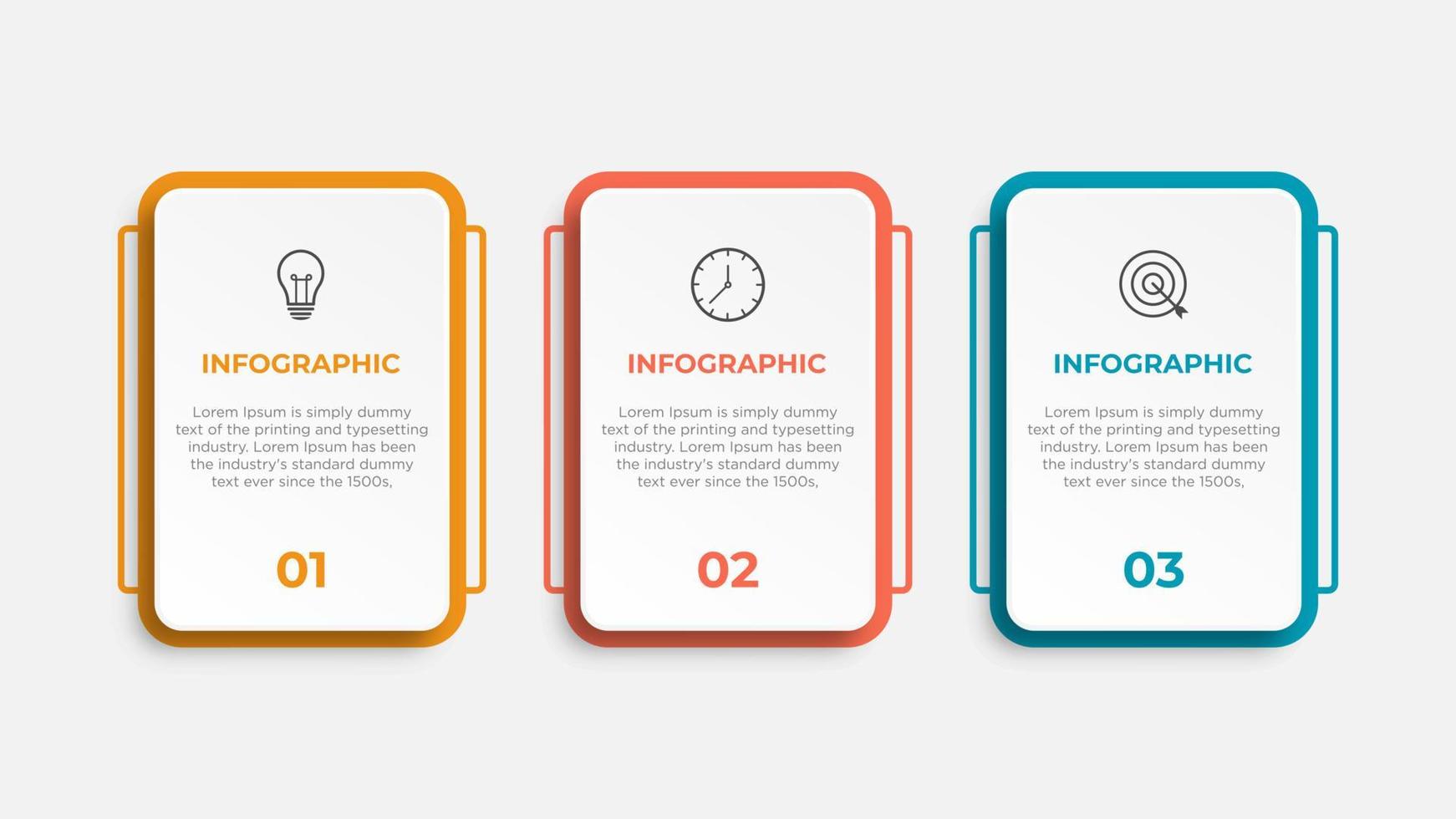 INFOGRAPHIC

Lorem Ipsum is simply dummy text of the printing and typesetting industry. Lorem Ipsum has been the industry's standard dummy text ever since the 1500s,

01

INFOGRAPHIC

Lorem Ipsum is simply dummy text of the printing and typesetting industry. Lorem Ipsum has been the industry's standard dummy text ever since the 1500s,

02

INFOGRAPHIC

Lorem Ipsum is simply dummy text of the printing and typesetting industry. Lorem Ipsum has been the industry's standard dummy text ever since the 1500s,

03