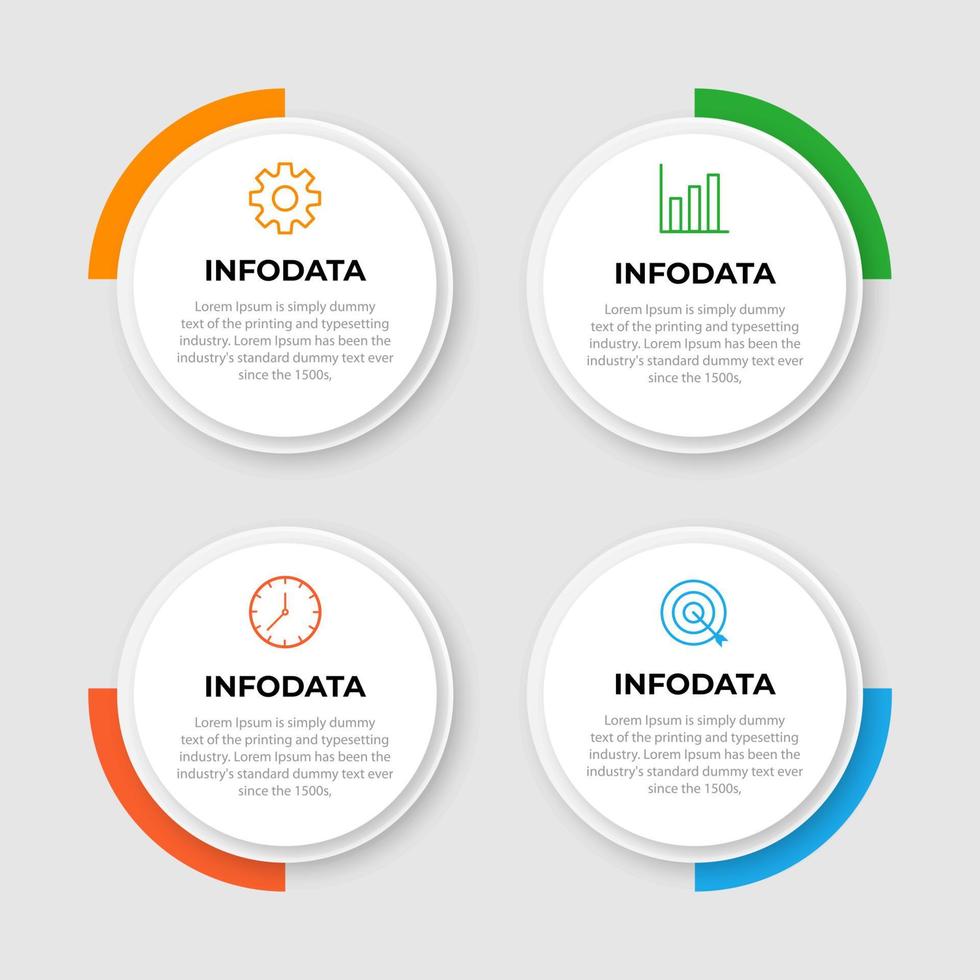 INFODATA

Lorem Ipsum is simply dummy text of the printing and typesetting industry. Lorem Ipsum has been the industry's standard dummy text ever since the 1500s,

INFODATA

Lorem Ipsum is simply dummy text of the printing and typesetting industry. Lorem Ipsum has been the industry's standard dummy text ever since the 1500s,

INFODATA

Lorem Ipsum is simply dummy text of the printing and typesetting industry. Lorem Ipsum has been the industry's standard dummy text ever since the 1500s,

INFODATA

Lorem Ipsum is simply dummy text of the printing and typesetting industry. Lorem Ipsum has been the industry's standard dummy text ever since the 1500s,