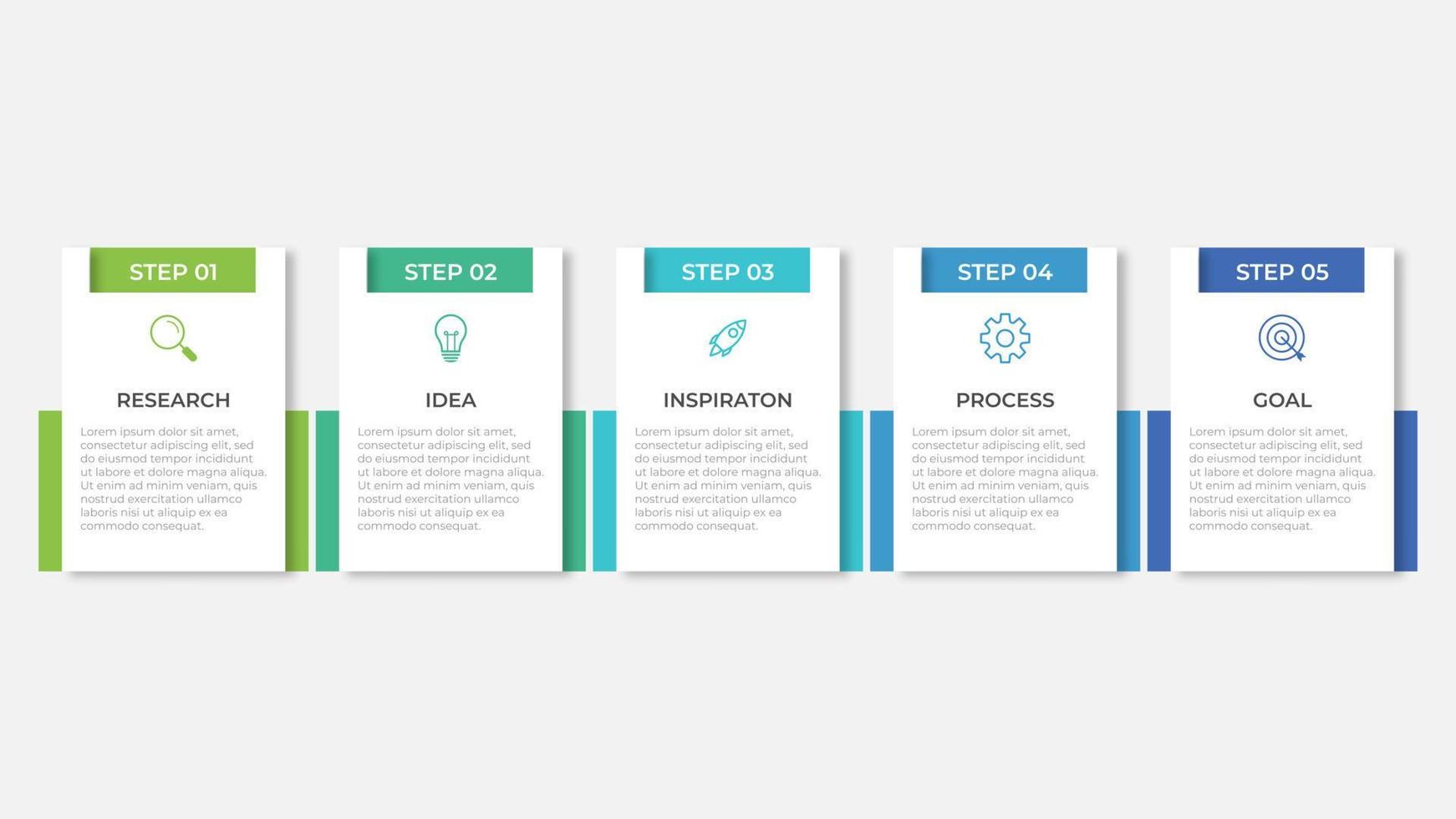 STEP 01

RESEARCH

Lorem ipsum dolor sit amet, consectetur adipiscing elit, sed do eiusmod tempor incididunt ut labore et dolore magna aliqua. Ut enim ad minim veniam, quis nostrud exercitation ullamco laboris nisi ut aliquip ex ea commodo consequat.

STEP 02

IDEA

Lorem ipsum dolor sit amet, consectetur adipiscing elit, sed do eiusmod tempor incididunt ut labore et dolore magna aliqua. Ut enim ad minim veniam, quis nostrud exercitation ullamco laboris nisi ut aliquip ex ea commodo consequat.

STEP 03

INSPIRATON

Lorem ipsum dolor sit amet, consectetur adipiscing elit, sed do eiusmod tempor incididunt ut labore et dolore magna aliqua. Ut enim ad minim veniam, quis nostrud exercitation ullamco laboris nisi ut aliquip ex ea commodo consequat.

STEP 04

PROCESS

Lorem ipsum dolor sit amet, consectetur adipiscing elit, sed do eiusmod tempor incididunt ut labore et dolore magna aliqua. Ut enim ad minim veniam, quis nostrud exercitation ullamco laboris nisi ut aliquip ex ea commodo consequat.

STEP 05

GOAL

Lorem ipsum dolor sit amet, consectetur adipiscing elit, sed do eiusmod tempor incididunt ut labore et dolore magna aliqua. Ut enim ad minim veniam, quis nostrud exercitation ullamco laboris nisi ut aliquip ex ea commodo consequat.