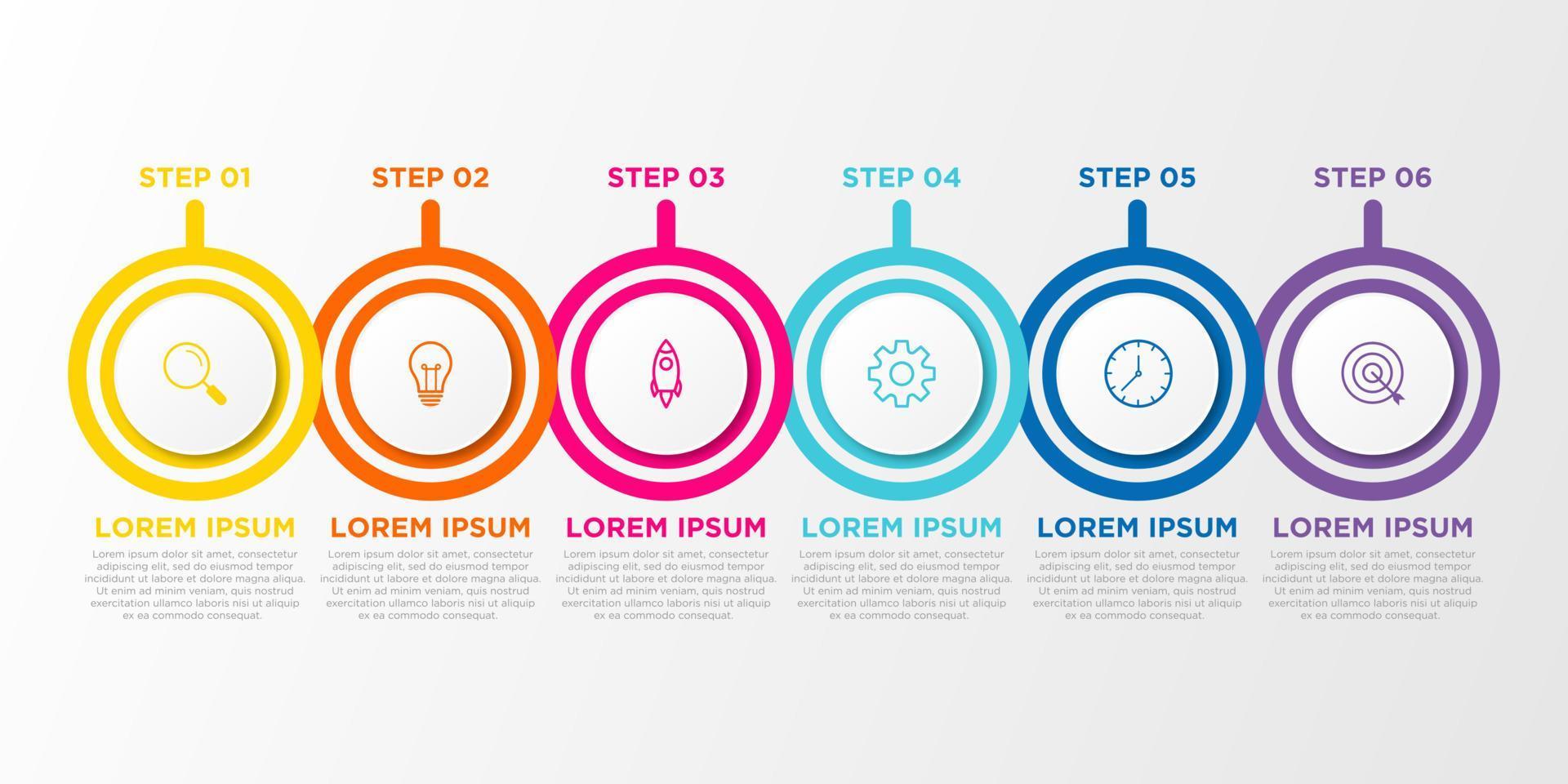 STEP 01

LOREM IPSUM

Lorem ipsum dolor sit amet, consectetur adipiscing elit, sed do eiusmod tempor incididunt ut labore et dolore magna aliqua. Ut enim ad minim veniam, quis nostrud exercitation ullamco laboris nisi ut aliquip ex ea commodo consequat.

STEP 02

LOREM IPSUM

Lorem ipsum dolor sit amet, consectetur adipiscing elit, sed do eiusmod tempor incididunt ut labore et dolore magna aliqua. Ut enim ad minim veniam, quis nostrud exercitation ullamco laboris nisi ut aliquip ex ea commodo consequat.

STEP 03

LOREM IPSUM

Lorem ipsum dolor sit amet, consectetur adipiscing elit, sed do eiusmod tempor incididunt ut labore et dolore magna aliqua. Ut enim ad minim veniam, quis nostrud exercitation ullamco laboris nisi ut aliquip ex ea commodo consequat.

STEP 04

LOREM IPSUM

Lorem ipsum dolor sit amet, consectetur adipiscing elit, sed do eiusmod tempor incididunt ut labore et dolore magna aliqua. Ut enim ad minim veniam, quis nostrud exercitation ullamco laboris nisi ut aliquip ex ea commodo consequat.

STEP 05

LOREM IPSUM

Lorem ipsum dolor sit amet, consectetur adipiscing elit, sed do eiusmod tempor incididunt ut labore et dolore magna aliqua. Ut enim ad minim veniam, quis nostrud exercitation ullamco laboris nisi ut aliquip ex ea commodo consequat.

STEP 06

LOREM IPSUM

Lorem ipsum dolor sit amet, consectetur adipiscing elit, sed do eiusmod tempor incididunt ut labore et dolore magna aliqua. Ut enim ad minim veniam, quis nostrud exercitation ullamco laboris nisi ut aliquip ex ea commodo consequat.